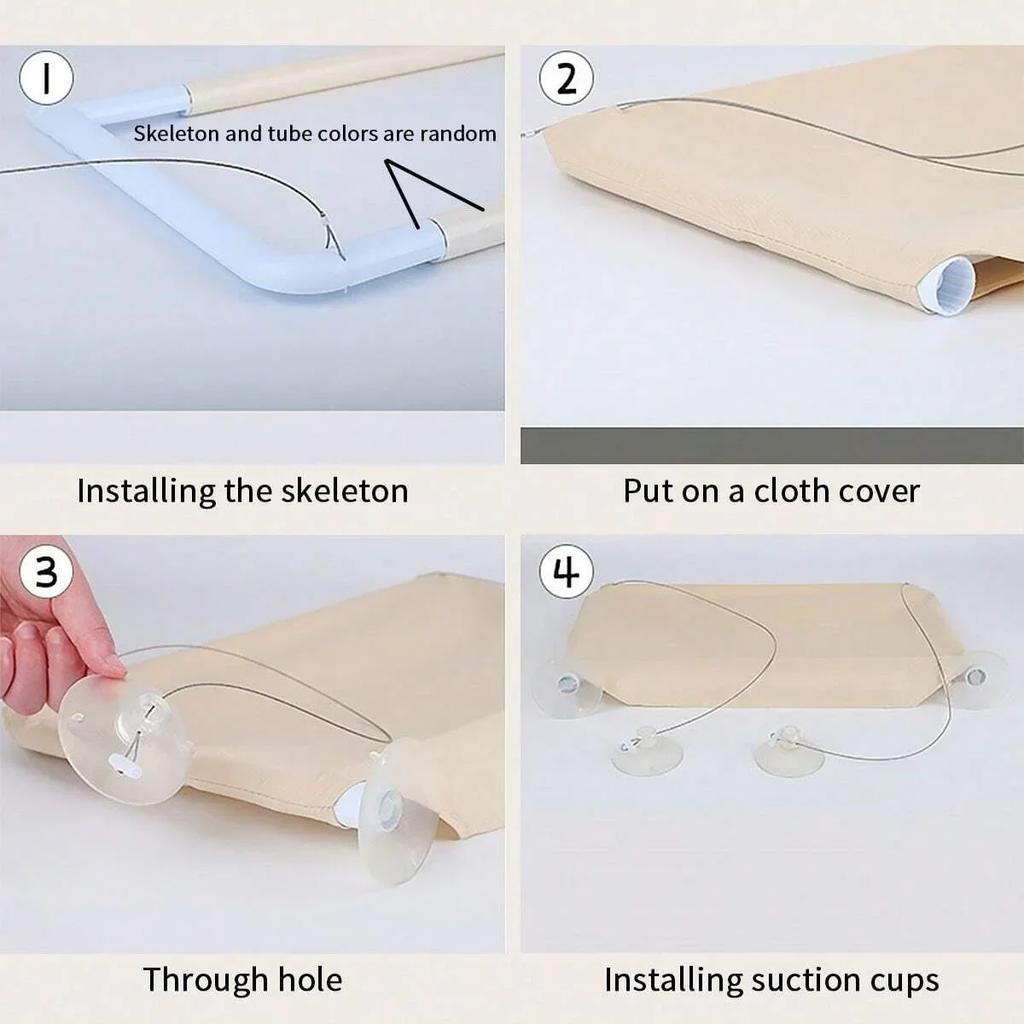 1
Skeleton and tube colors are random

Installing the skeleton

2

Put on a cloth cover

3

Through hole

4

Installing suction cups