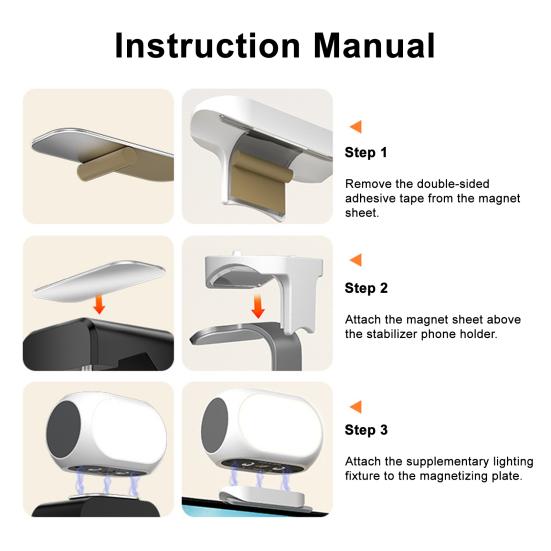 Instruction Manual

Step 1

Remove the double-sided adhesive tape from the magnet sheet.

Step 2

Attach the magnet sheet above the stabilizer phone holder.

Step 3

Attach the supplementary lighting fixture to the magnetizing plate.