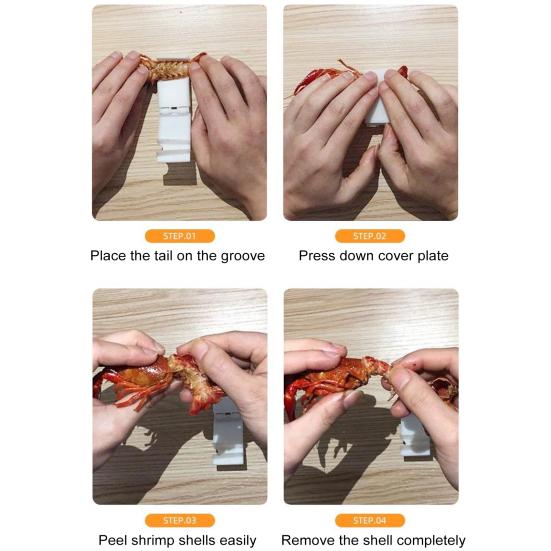 STEP.01
Place the tail on the groove

STEP.02
Press down cover plate

STEP.03
Peel shrimp shells easily

STEP.04
Remove the shell completely