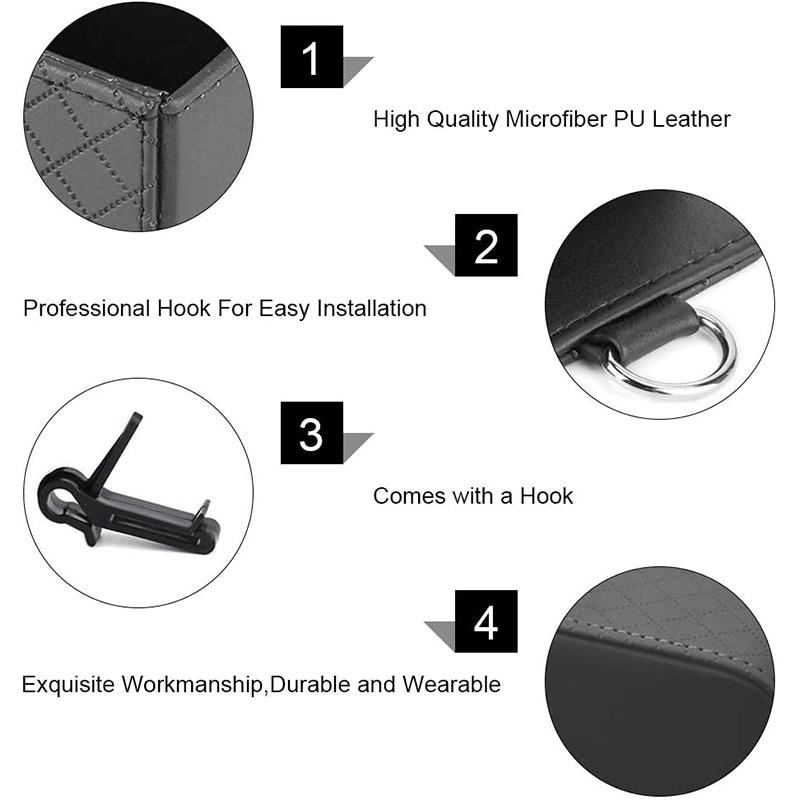 1

High Quality Microfiber PU Leather

2

Professional Hook For Easy Installation

3

Comes with a Hook

4

Exquisite Workmanship,Durable and Wearable