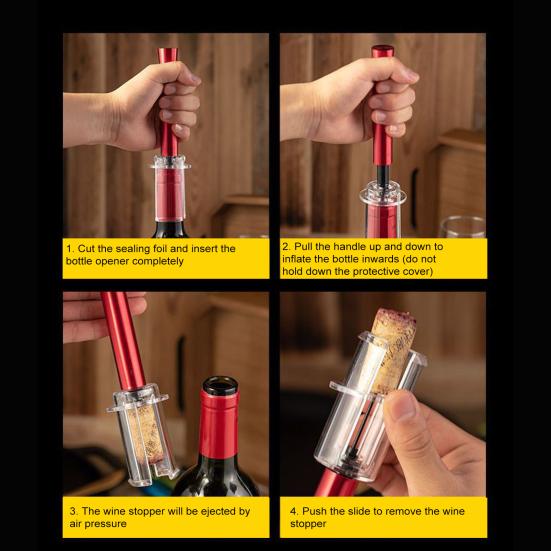 1. Cut the sealing foil and insert the bottle opener completely

2. Pull the handle up and down to inflate the bottle inwards (do not hold down the protective cover)

3. The wine stopper will be ejected by air pressure

4. Push the slide to remove the wine stopper