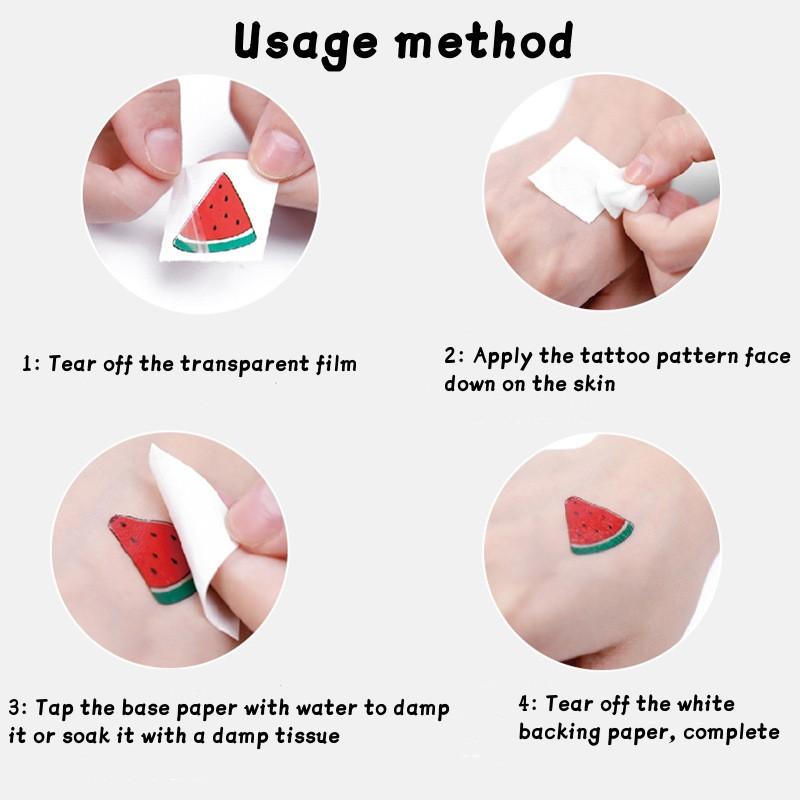 Usage method

1: Tear off the transparent film

2: Apply the tattoo pattern face down on the skin

3: Tap the base paper with water to damp it or soak it with a damp tissue

4: Tear off the white backing paper, complete