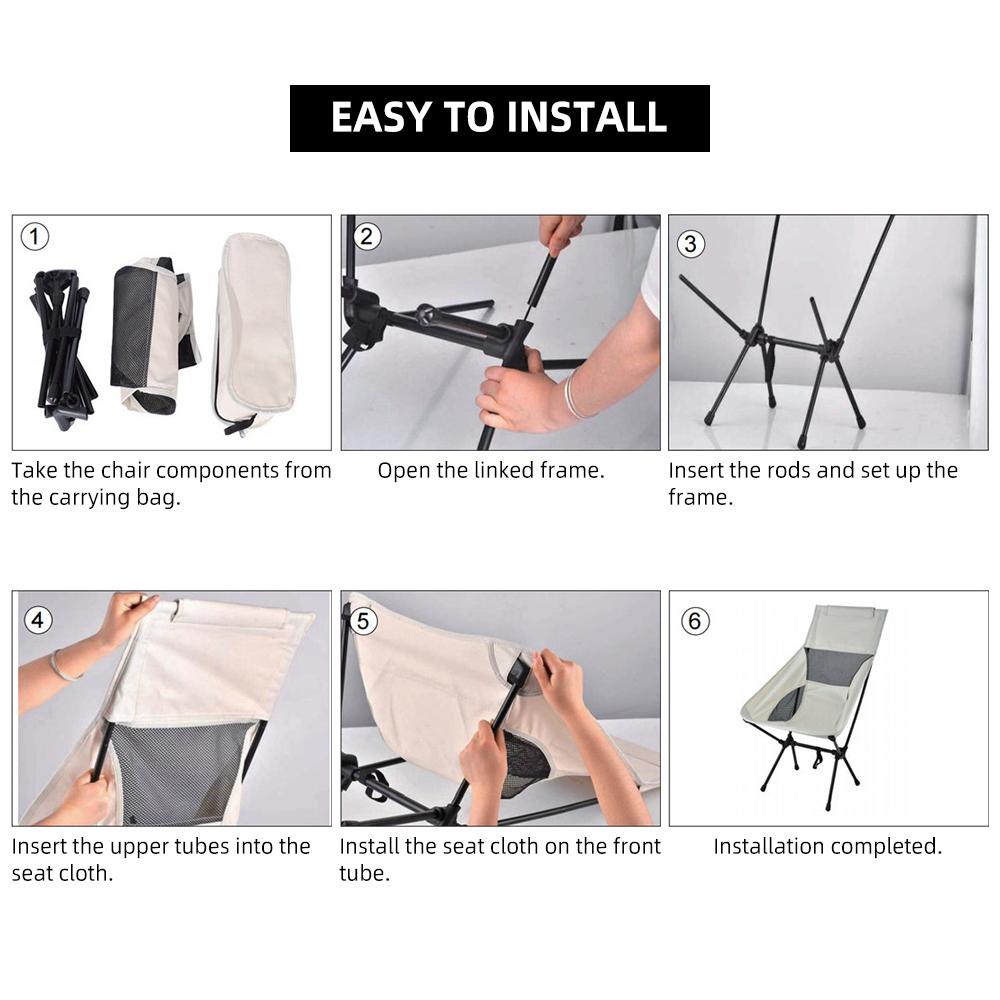 EASY TO INSTALL

①
Take the chair components from the carrying bag.

②
Open the linked frame.

③
Insert the rods and set up the frame.

④
Insert the upper tubes into the seat cloth.

⑤
Install the seat cloth on the front tube.

⑥
Installation completed.