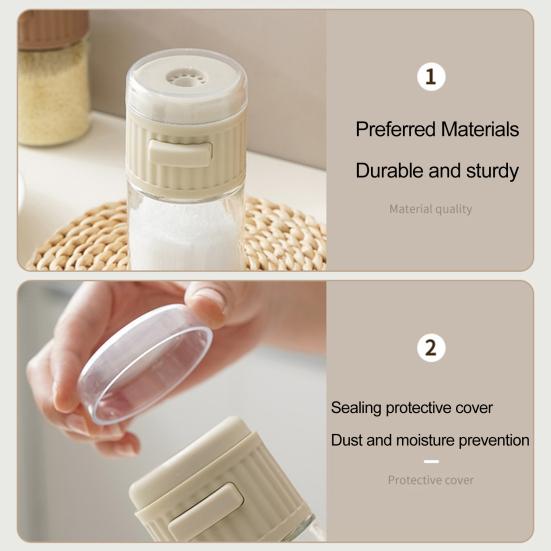 1

Preferred Materials

Durable and sturdy

Material quality

2

Sealing protective cover

Dust and moisture prevention

Protective cover