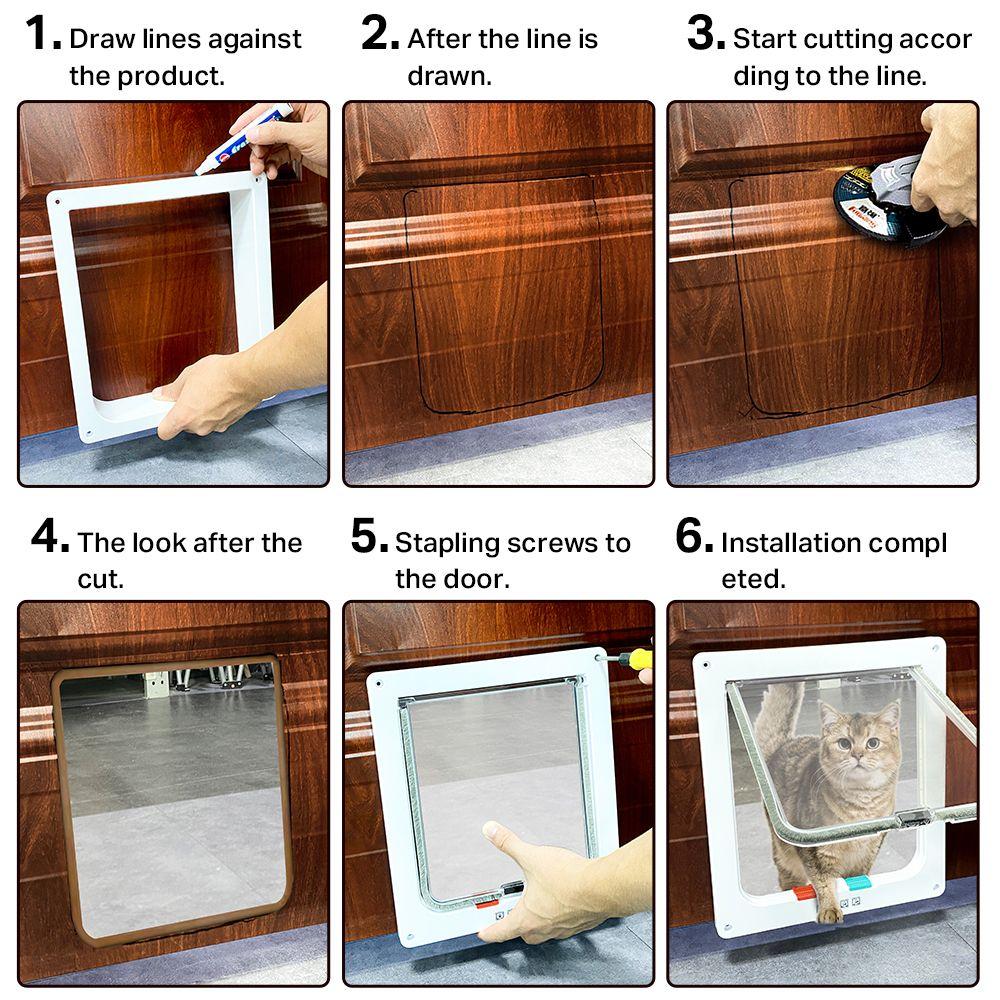 1. Draw lines against the product.

2. After the line is drawn.

3. Start cutting accor ding to the line.

4. The look after the cut.

5. Stapling screws to the door.

6. Installation compl eted.