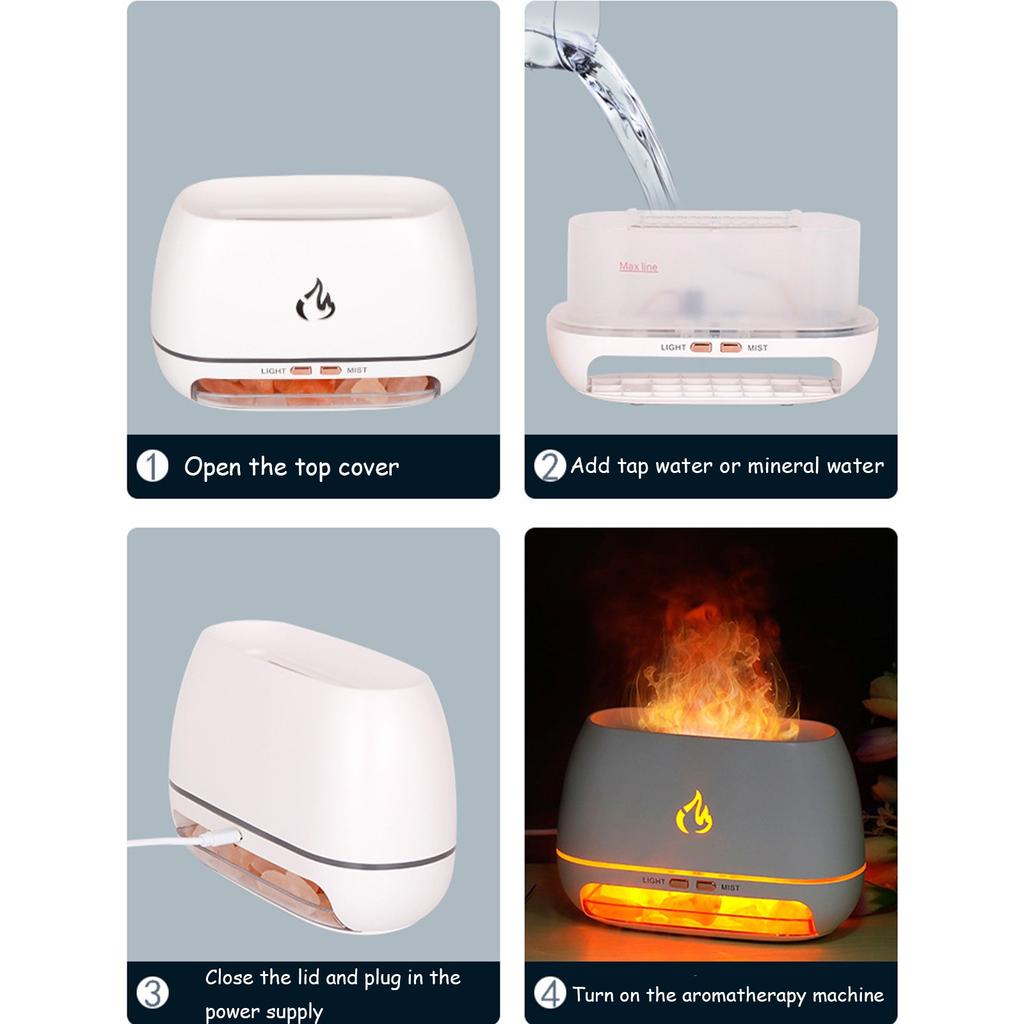 LIGHT MIST

1 Open the top cover

Max line

LIGHT MIST

2 Add tap water or mineral water

3 Close the lid and plug in the power supply

LIGHT MIST

4 Turn on the aromatherapy machine