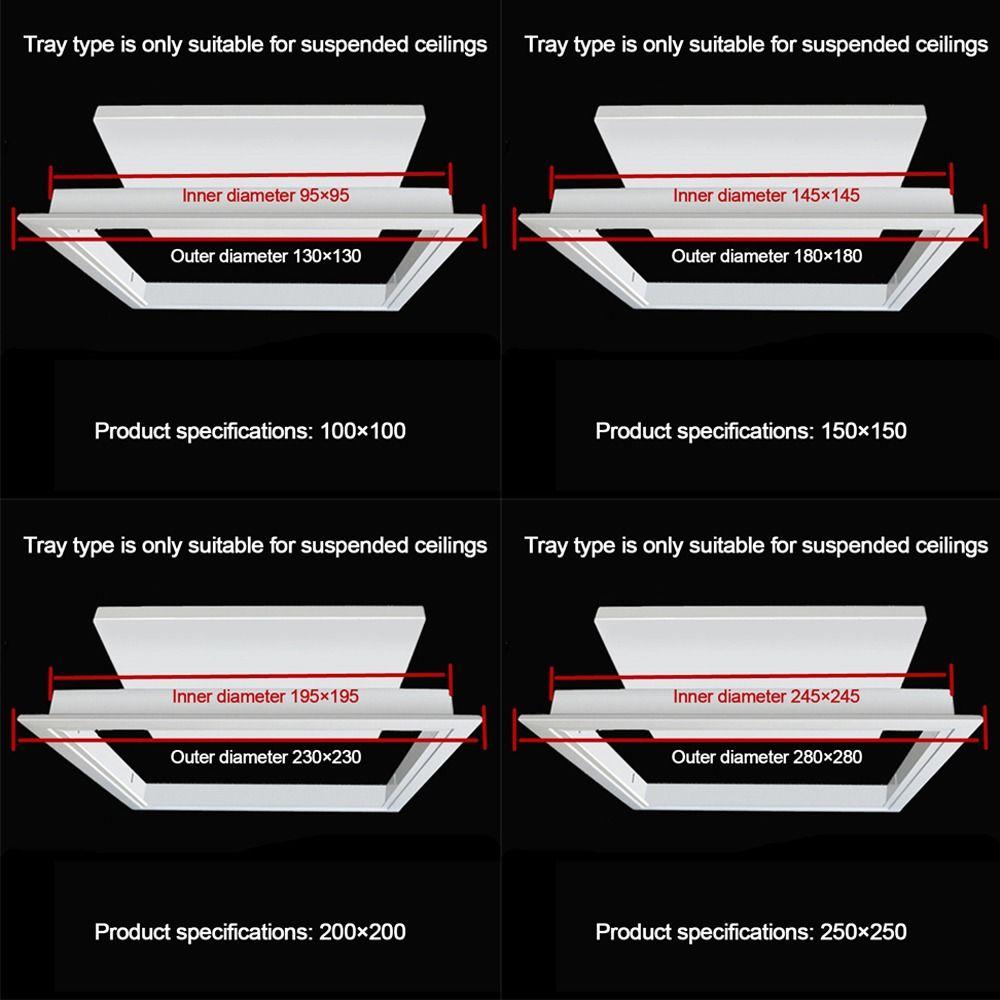 Tray type is only suitable for suspended ceilings

Inner diameter 95×95

Outer diameter 130×130

Product specifications: 100×100

Tray type is only suitable for suspended ceilings

Inner diameter 145×145

Outer diameter 180×180

Product specifications: 150×150

Tray type is only suitable for suspended ceilings

Inner diameter 195×195

Outer diameter 230×230

Product specifications: 200×200

Tray type is only suitable for suspended ceilings

Inner diameter 245×245

Outer diameter 280×280

Product specifications: 250×250