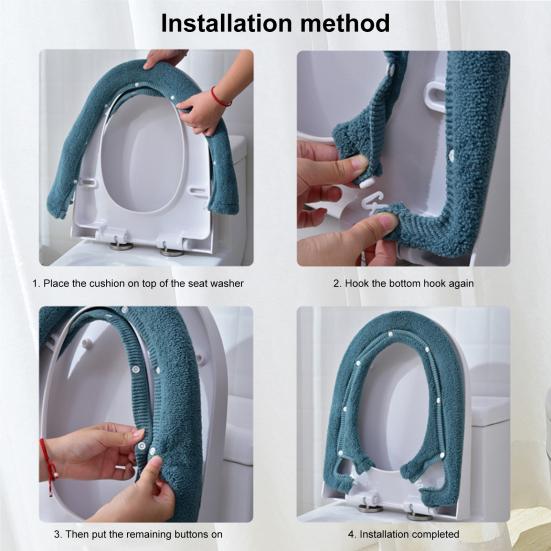 Installation method

1. Place the cushion on top of the seat washer

2. Hook the bottom hook again

3. Then put the remaining buttons on

4. Installation completed