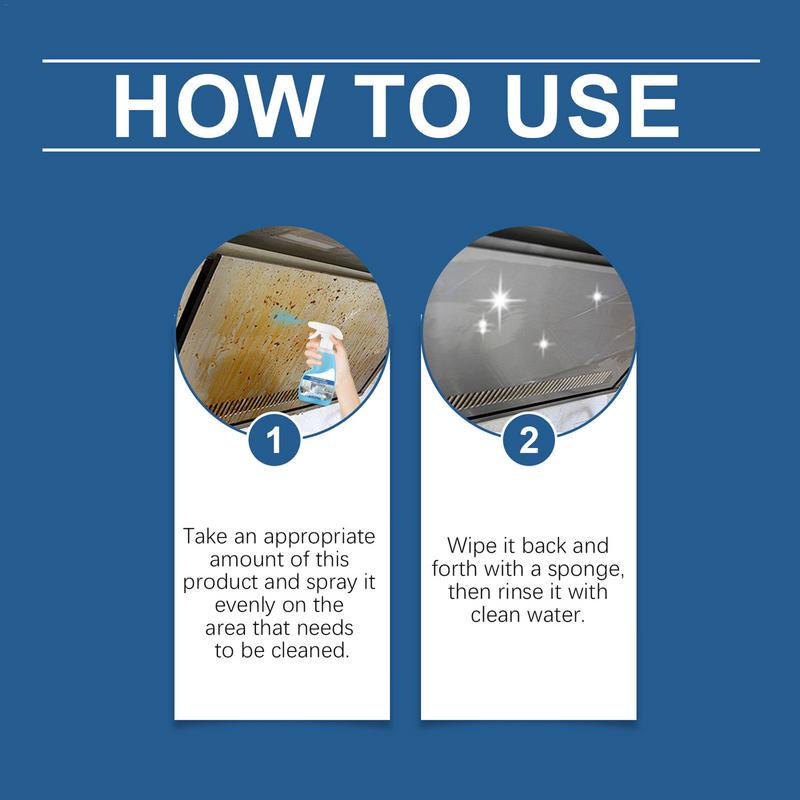 HOW TO USE

1

Take an appropriate amount of this product and spray it evenly on the area that needs to be cleaned.

2

Wipe it back and forth with a sponge, then rinse it with clean water.