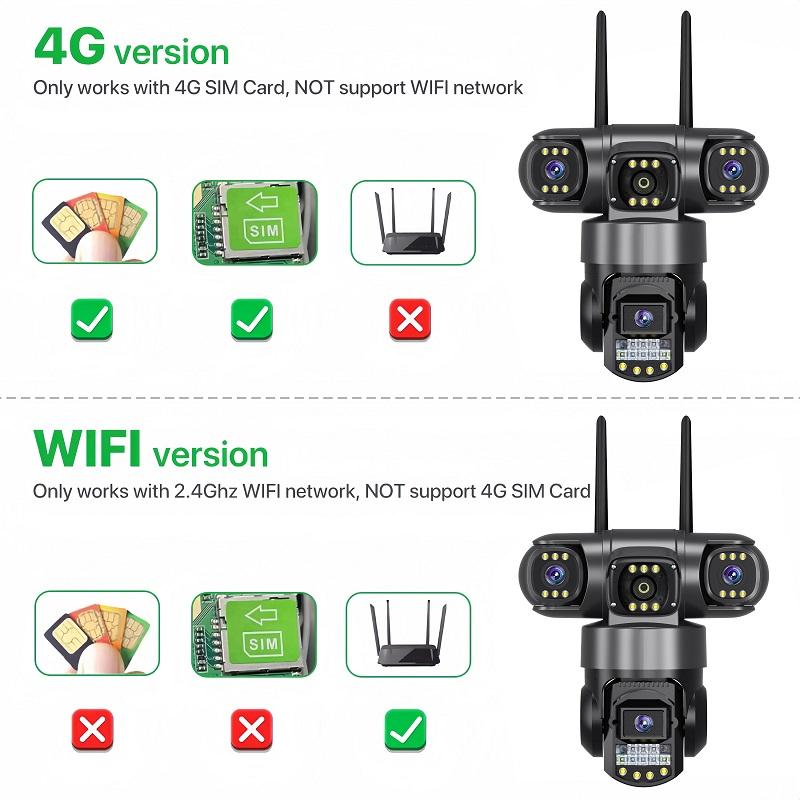 4G version
Only works with 4G SIM Card, NOT support WIFI network

SIM

WIFI version
Only works with 2.4Ghz WIFI network, NOT support 4G SIM Card

SIM