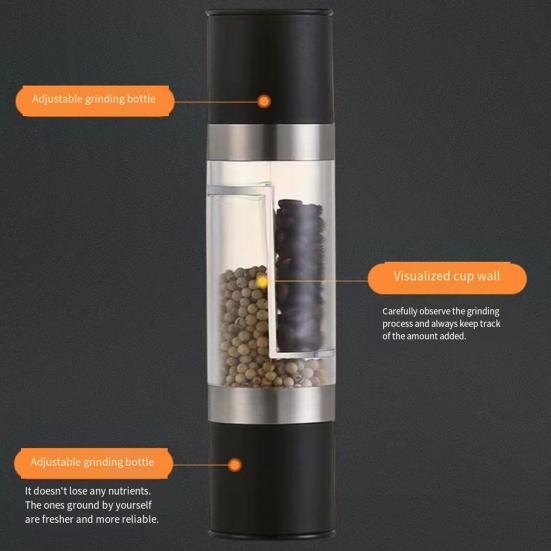 Adjustable grinding bottle

Visualized cup wall

Carefully observe the grinding process and always keep track of the amount added.

Adjustable grinding bottle

It doesn't lose any nutrients. The ones ground by yourself are fresher and more reliable.