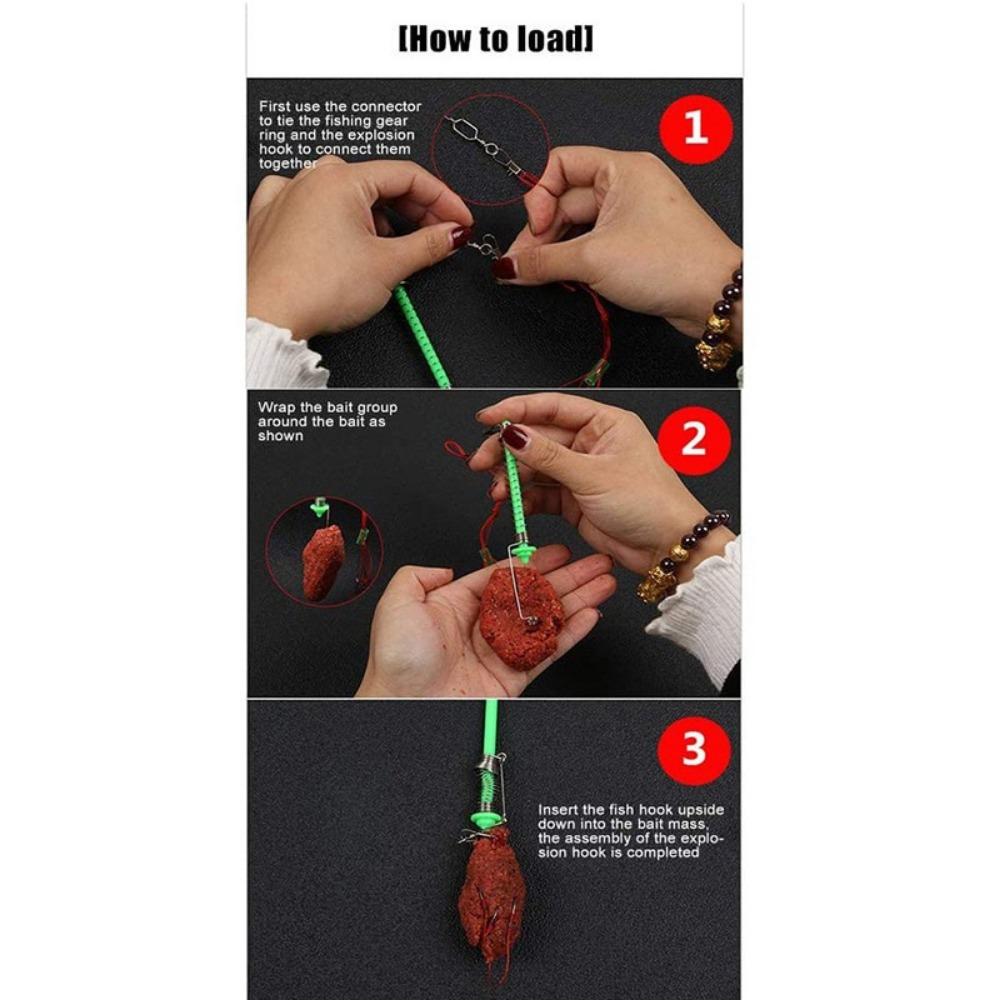 [How to load]

First use the connector to tie the fishing gear ring and the explosion hook to connect them together

1

Wrap the bait group around the bait as shown

2

3

Insert the fish hook upside down into the bait mass, the assembly of the explosion hook is completed