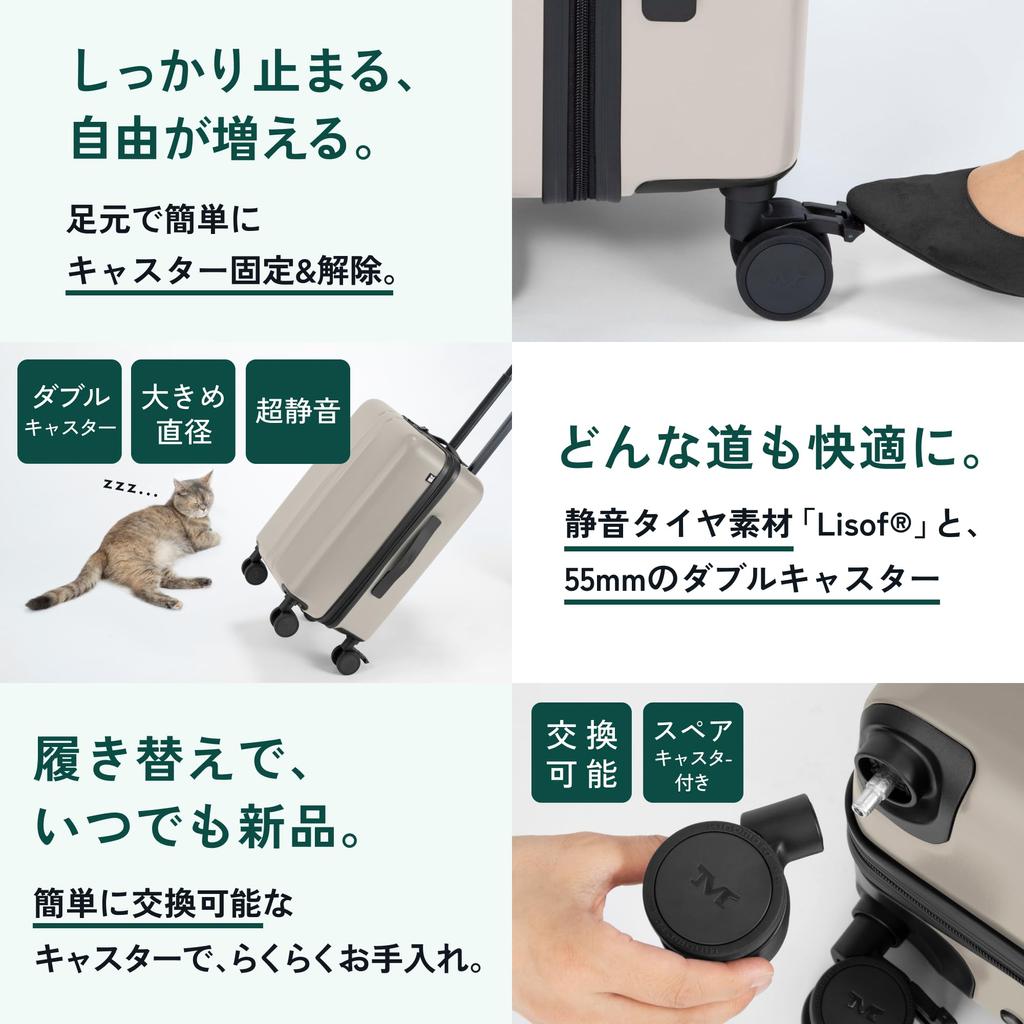 しっかり止まる、
自由が増える。

足元で簡単に
キャスター固定&解除。

ダブル
キャスター

大きめ
直径

超静音

zzz...

どんな道も快適に。

静音タイヤ素材「Lisof®」と、
55mmのダブルキャスター

履き替えで、
いつでも新品。

簡単に交換可能な
キャスターで、らくらくお手入れ。

交換
可能

スペア
キャスター
付き