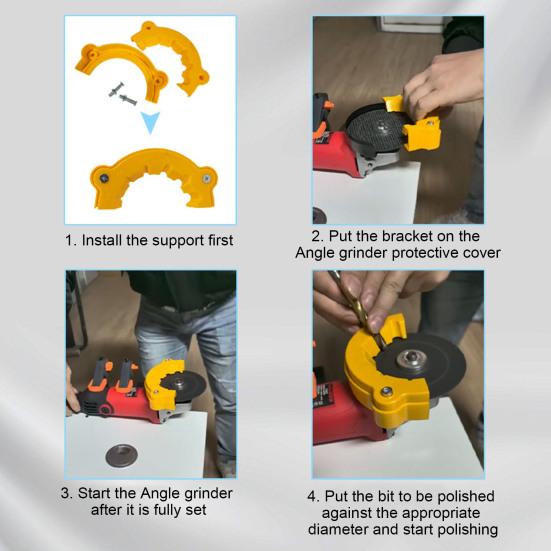 1. Install the support first

2. Put the bracket on the Angle grinder protective cover

3. Start the Angle grinder after it is fully set

4. Put the bit to be polished against the appropriate diameter and start polishing