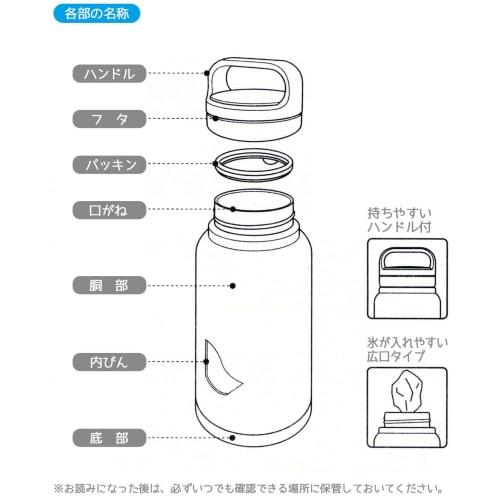 各部の名称

ハンドル

フタ

パッキン

口がね

胴部

内びん

底部

持ちやすい ハンドル付

氷が入れやすい 広口タイプ

※お読みになった後は、必ずいつでも確認できる場所に保管しておいてください。