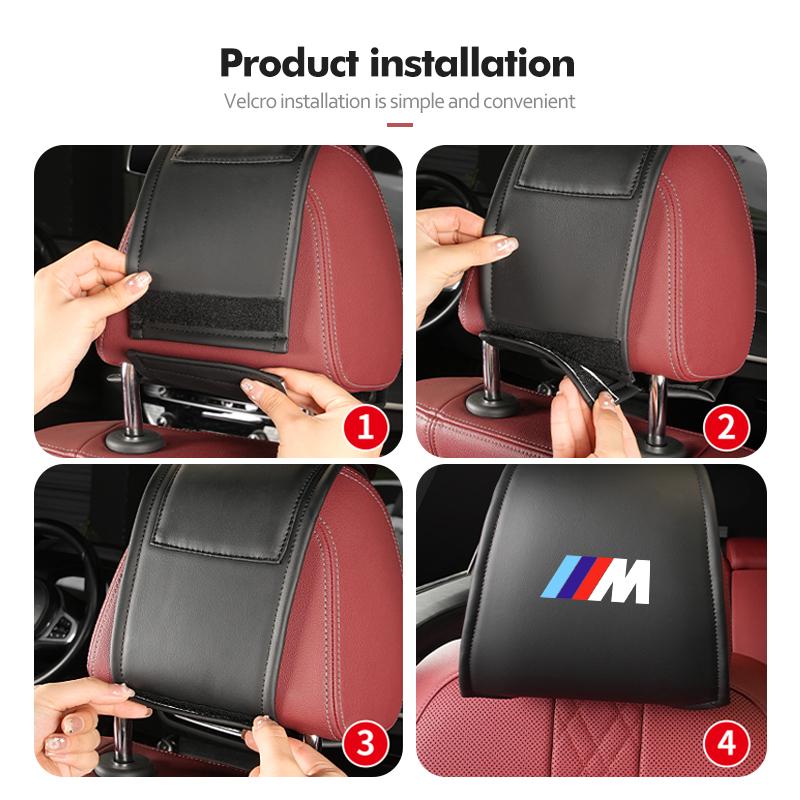 Product installation

Velcro installation is simple and convenient

1

2

3

M

4