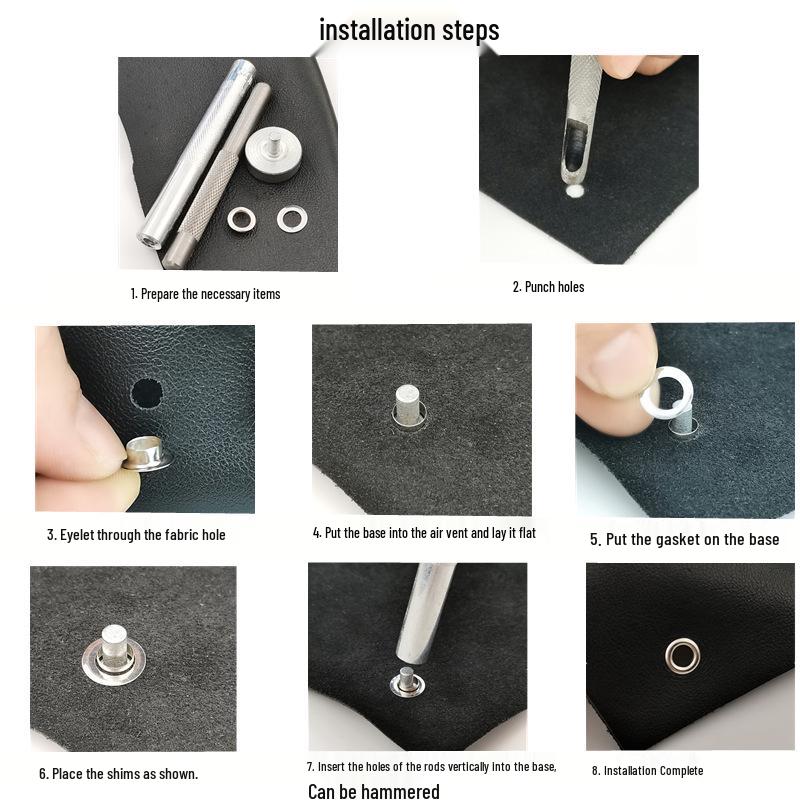 installation steps

1. Prepare the necessary items

2. Punch holes

3. Eyelet through the fabric hole

4. Put the base into the air vent and lay it flat

5. Put the gasket on the base

6. Place the shims as shown.

7. Insert the holes of the rods vertically into the base,

Can be hammered

8. Installation Complete