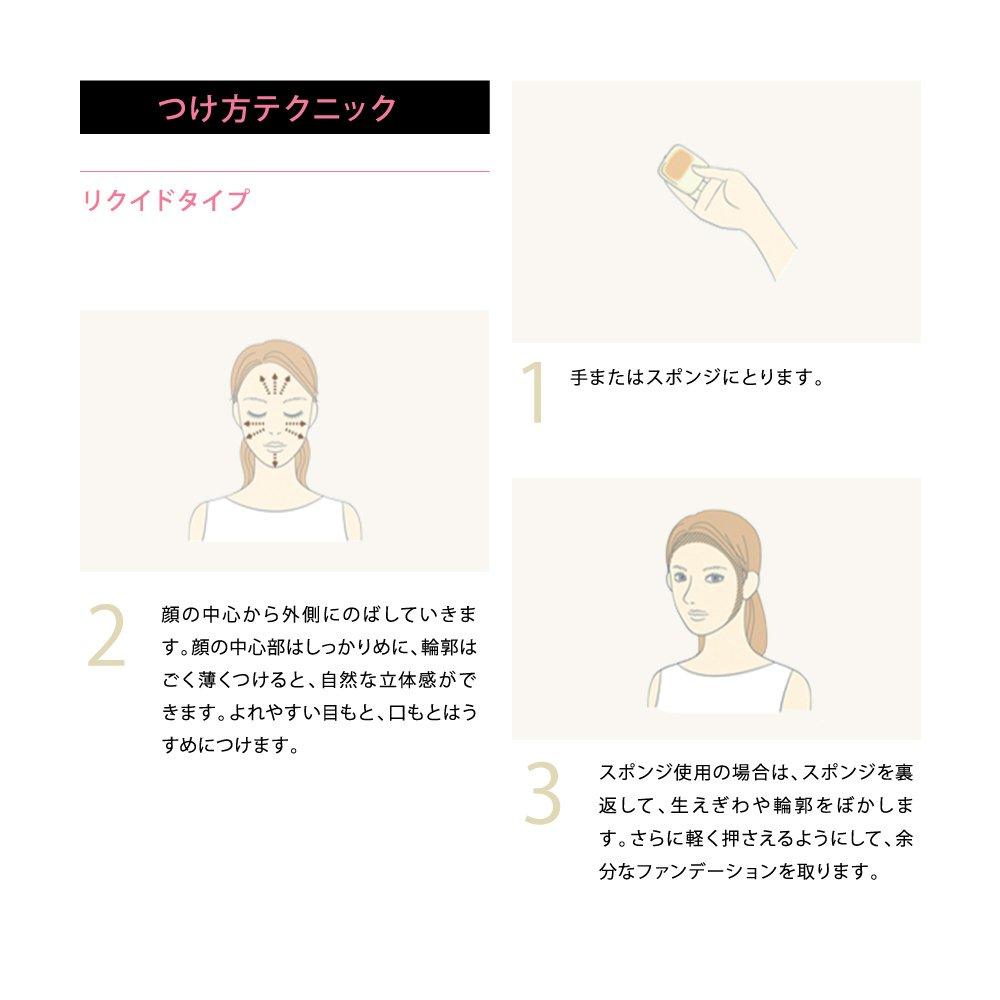 つけ方テクニック

リクイドタイプ

1 手またはスポンジにとります。

2 顔の中心から外側にのばしていきます。顔の中心部はしっかりめに、輪郭はごく薄くつけると、自然な立体感ができます。よれやすい目もと、口もとはうすめにつけます。

3 スポンジ使用の場合は、スポンジを裏返して、生えぎわや輪郭をぼかします。さらに軽く押さえるようにして、余分なファンデーションを取ります。