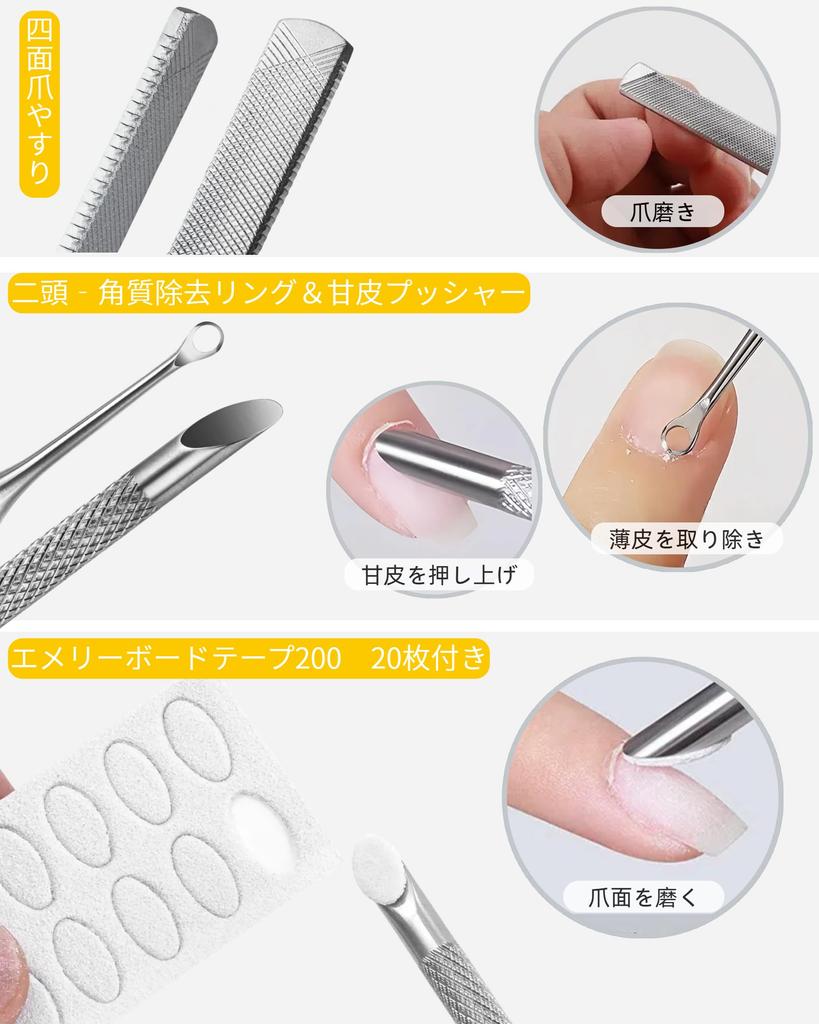 四面爪やすり

爪磨き

二頭 - 角質除去リング＆甘皮プッシャー

甘皮を押し上げ

薄皮を取り除き

エメリーボードテープ200　20枚付き

爪面を磨く