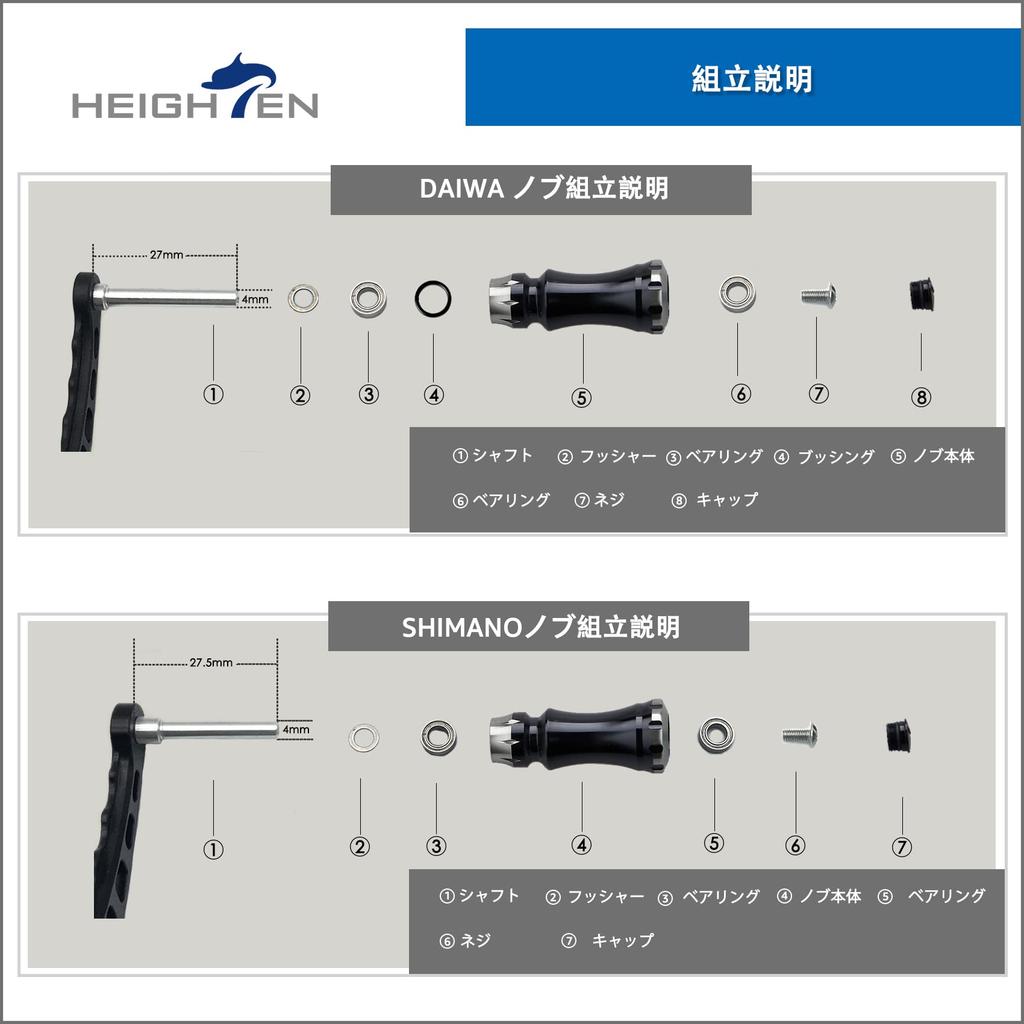 HEIGHTEN

組立説明

DAIWA ノブ組立説明

27mm

4mm

①

②

③

④

⑤

⑥

⑦

⑧

① シャフト ② フッシャー ③ ベアリング ④ ブッシング ⑤ ノブ本体

⑥ ベアリング ⑦ ネジ ⑧ キャップ

SHIMANOノブ組立説明

27.5mm

4mm

①

②

③

④

⑤

⑥

⑦

① シャフト ② フッシャー ③ ベアリング ④ ノブ本体 ⑤ ベアリング

⑥ ネジ ⑦ キャップ