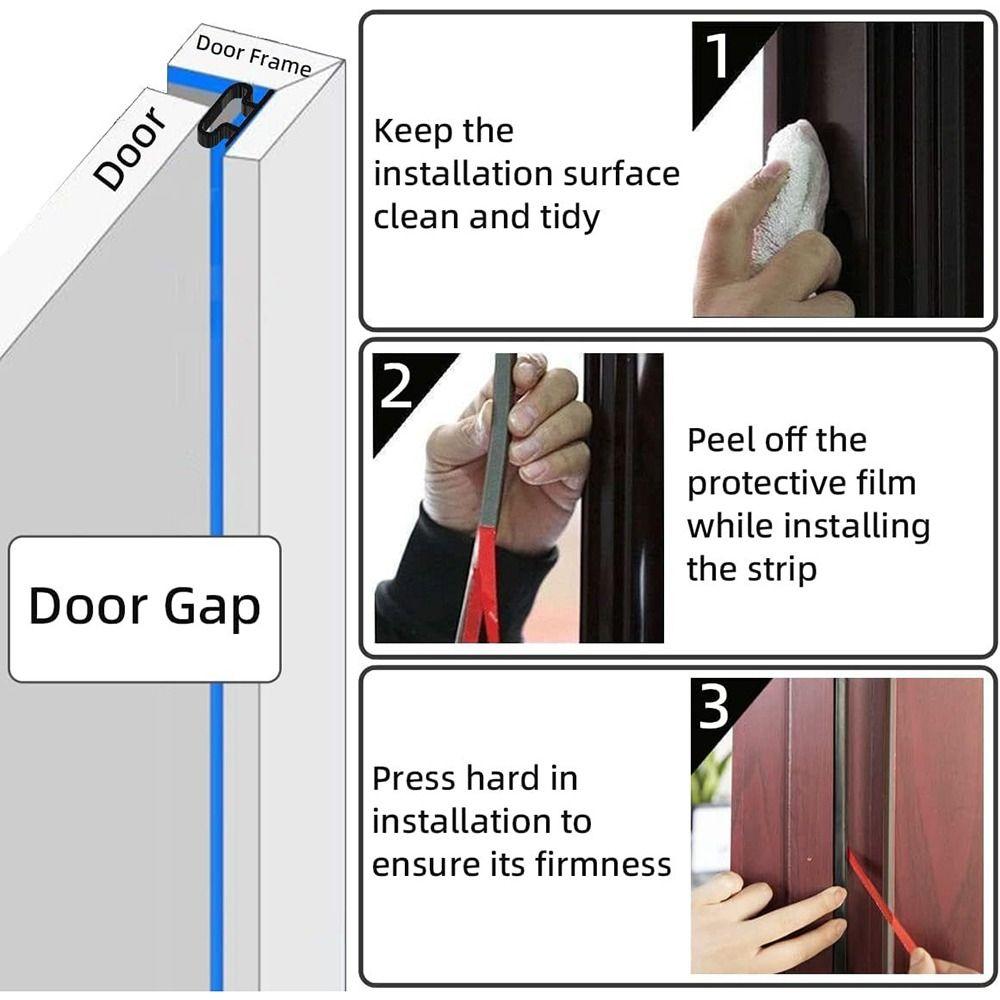 Door Frame

Door

Door Gap

1

Keep the installation surface clean and tidy

2

Peel off the protective film while installing the strip

3

Press hard in installation to ensure its firmness