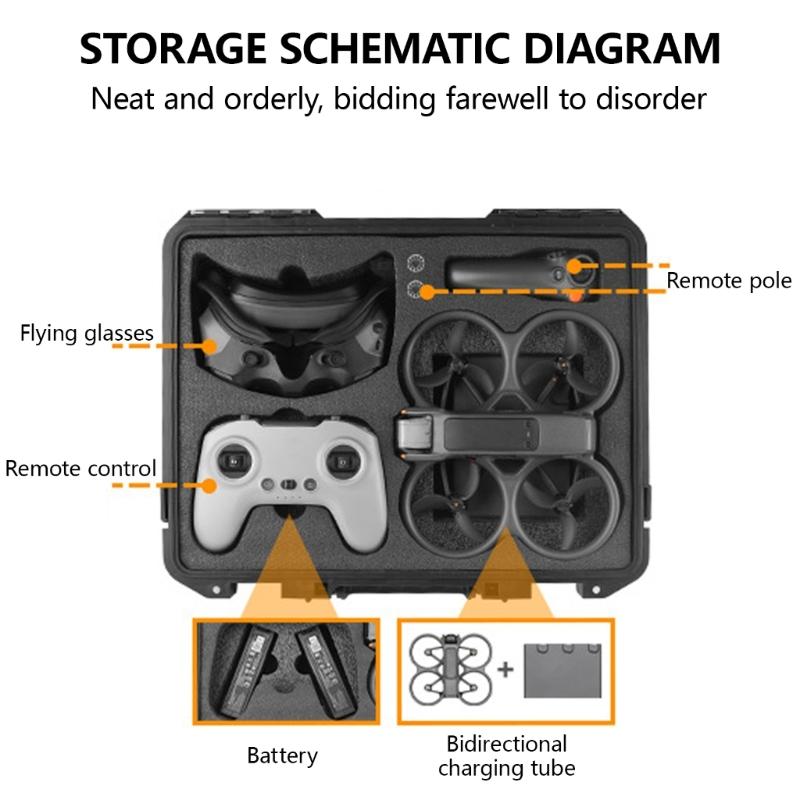 STORAGE SCHEMATIC DIAGRAM

Neat and orderly, bidding farewell to disorder

Remote pole

Flying glasses

Remote control

+

Battery

Bidirectional charging tube