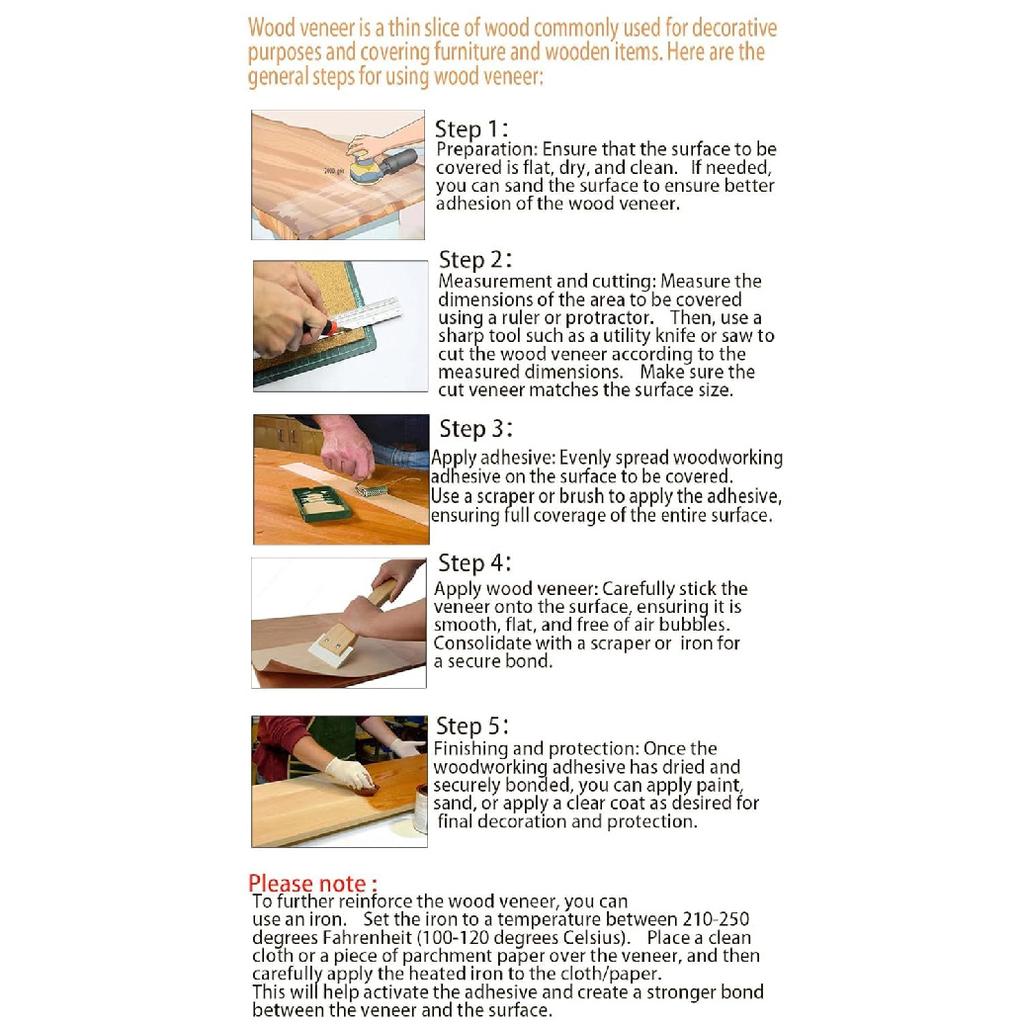 Wood veneer is a thin slice of wood commonly used for decorative purposes and covering furniture and wooden items. Here are the general steps for using wood veneer:

2000 grit

Step 1:
Preparation: Ensure that the surface to be covered is flat, dry, and clean. If needed, you can sand the surface to ensure better adhesion of the wood veneer.

Step 2:
Measurement and cutting: Measure the dimensions of the area to be covered using a ruler or protractor. Then, use a sharp tool such as a utility knife or saw to cut the wood veneer according to the measured dimensions. Make sure the cut veneer matches the surface size.

Step 3:
Apply adhesive: Evenly spread woodworking adhesive on the surface to be covered.
Use a scraper or brush to apply the adhesive, ensuring full coverage of the entire surface.

Step 4:
Apply wood veneer: Carefully stick the veneer onto the surface, ensuring it is smooth, flat, and free of air bubbles. Consolidate with a scraper or iron for a secure bond.

Step 5:
Finishing and protection: Once the woodworking adhesive has dried and securely bonded, you can apply paint, sand, or apply a clear coat as desired for final decoration and protection.

Please note :
To further reinforce the wood veneer, you can use an iron. Set the iron to a temperature between 210-250 degrees Fahrenheit (100-120 degrees Celsius). Place a clean cloth or a piece of parchment paper over the veneer, and then carefully apply the heated iron to the cloth/paper.
This will help activate the adhesive and create a stronger bond between the veneer and the surface.