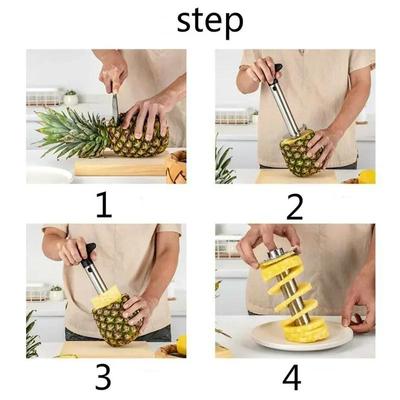 step

1

2

3

4