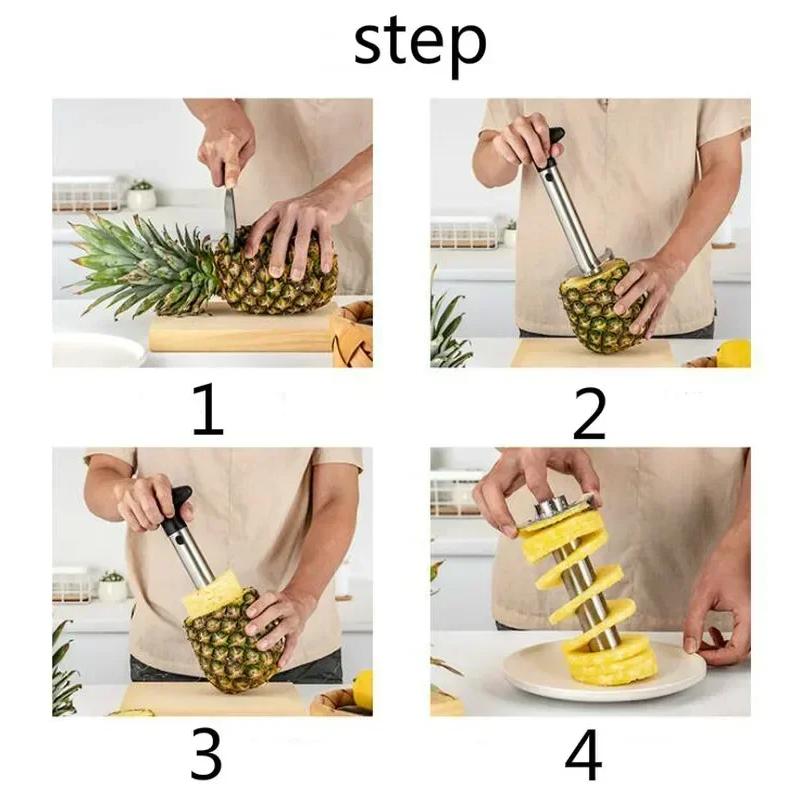 step

1

2

3

4