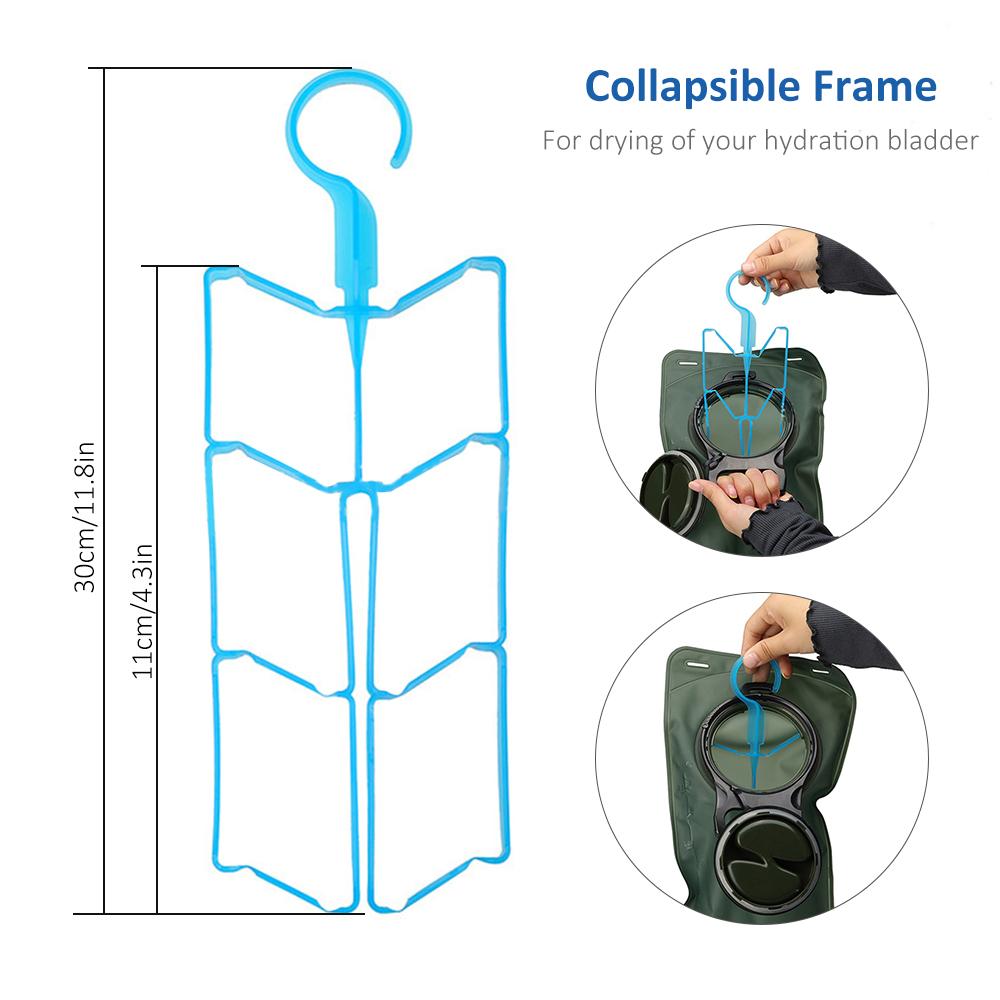 Collapsible Frame

For drying of your hydration bladder

30cm/11.8in

11cm/4.3in