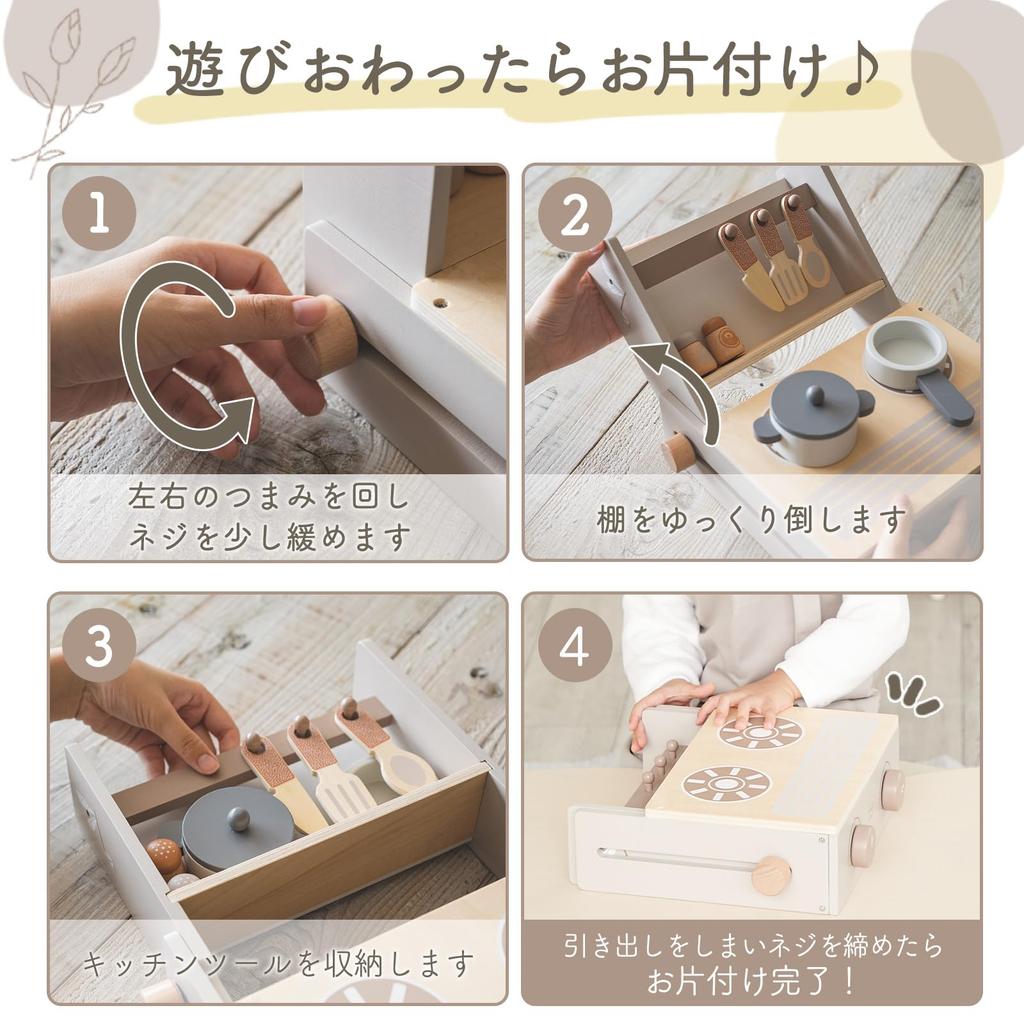 遊びおわったらお片付け♪

1

左右のつまみを回し
ネジを少し緩めます

2

棚をゆっくり倒します

3

キッチンツールを収納します

4

引き出しをしまいネジを締めたら
お片付け完了！