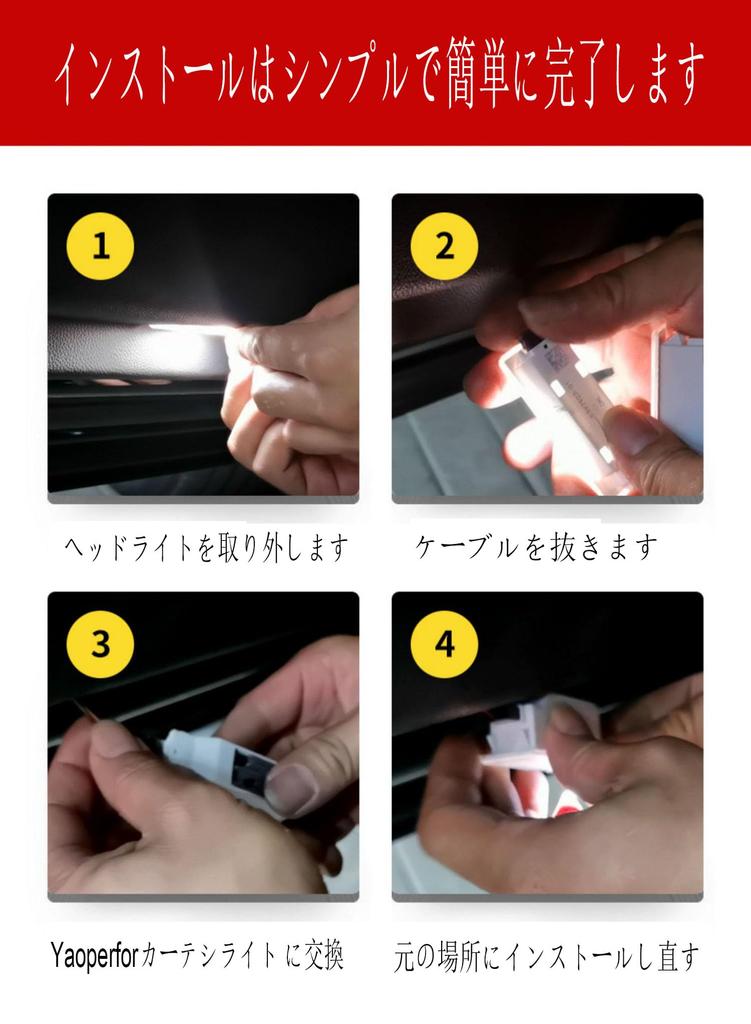 インストールはシンプルで簡単に完了します

1

ヘッドライトを取り外します

2

ケーブルを抜きます

3

Yaoperforカーテシライトに交換

4

元の場所にインストールし直す