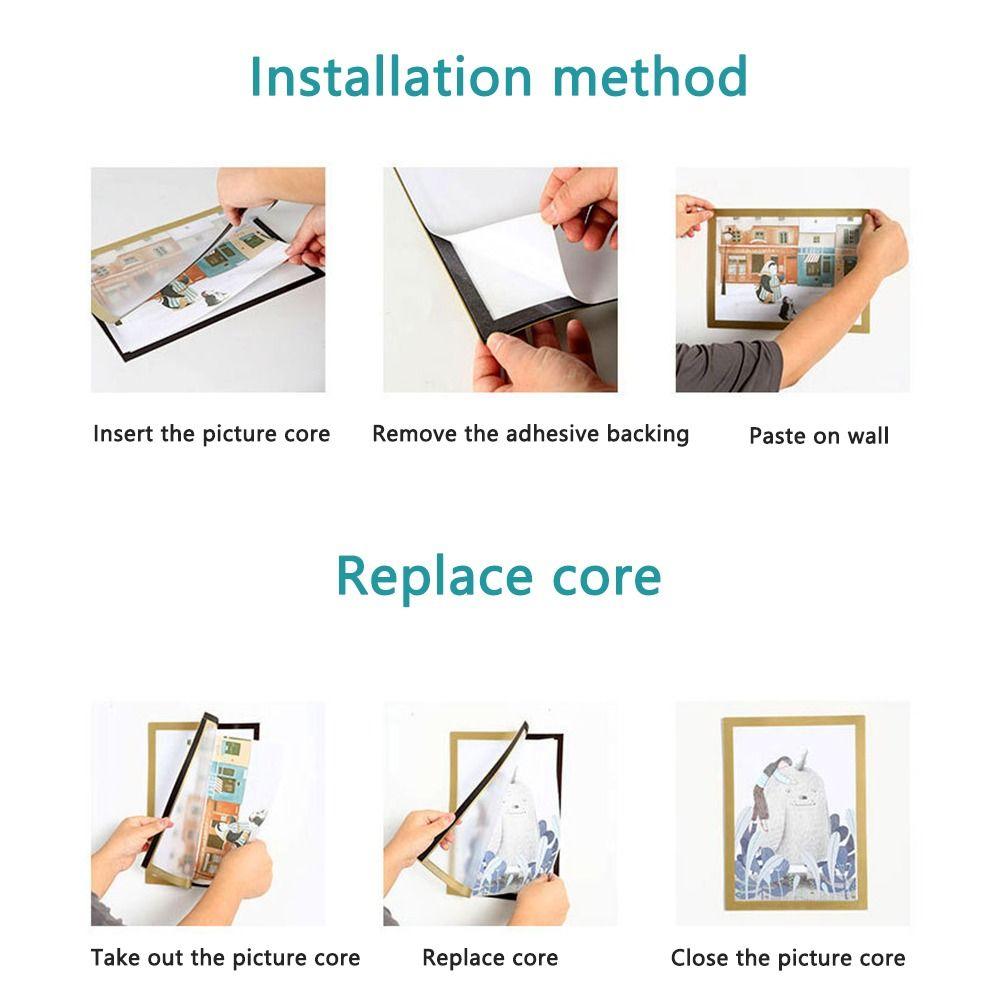 Installation method

Insert the picture core

Remove the adhesive backing

Paste on wall

Replace core

Take out the picture core

Replace core

Close the picture core