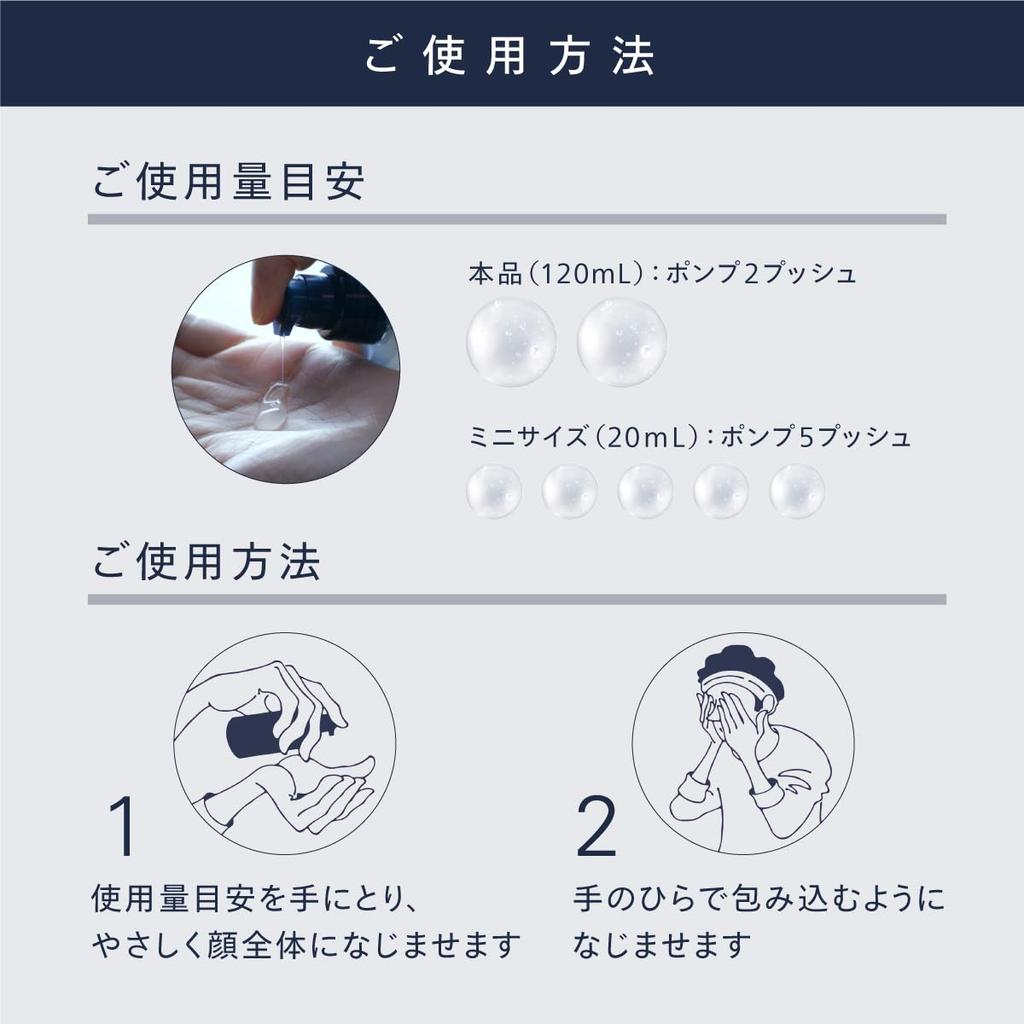 ご使用方法

ご使用量目安

本品（120mL）：ポンプ2プッシュ

ミニサイズ（20mL）：ポンプ5プッシュ

ご使用方法

1
使用量目安を手にとり、
やさしく顔全体になじませます

2
手のひらで包み込むように
なじませます