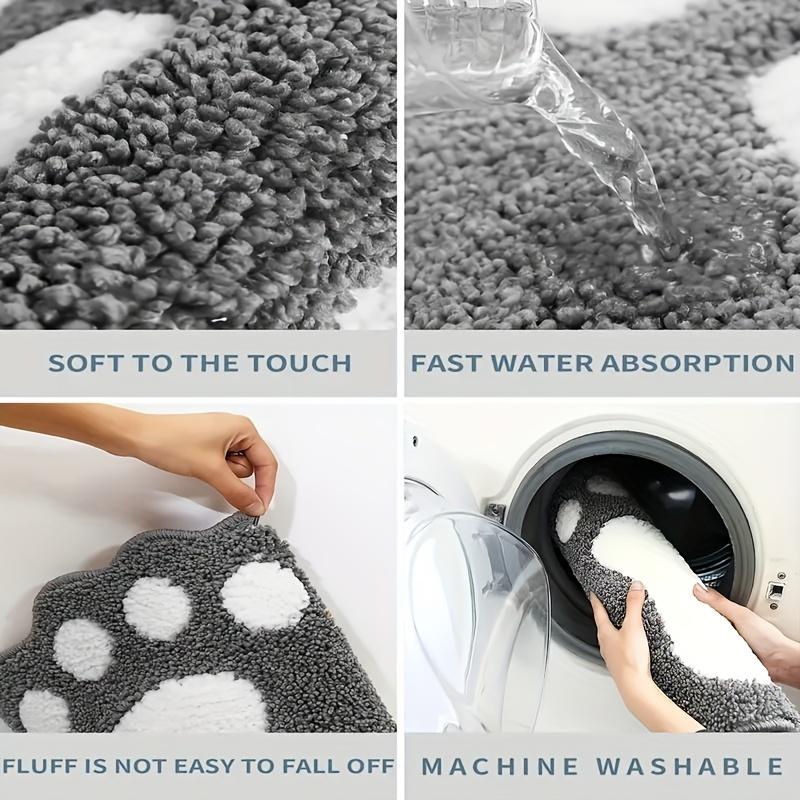 SOFT TO THE TOUCH

FAST WATER ABSORPTION

FLUFF IS NOT EASY TO FALL OFF

MACHINE WASHABLE