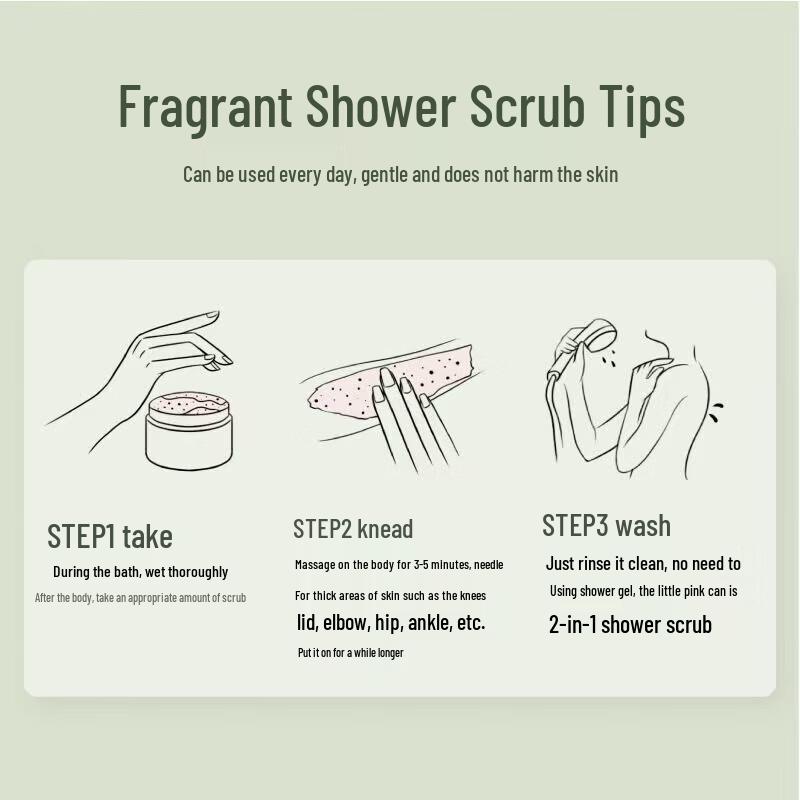 Fragrant Shower Scrub Tips

Can be used every day, gentle and does not harm the skin

STEP1 take

During the bath, wet thoroughly

After the body, take an appropriate amount of scrub

STEP2 knead

Massage on the body for 3-5 minutes, needle

For thick areas of skin such as the knees

lid, elbow, hip, ankle, etc.

Put it on for a while longer

STEP3 wash

Just rinse it clean, no need to

Using shower gel, the little pink can is

2-in-1 shower scrub