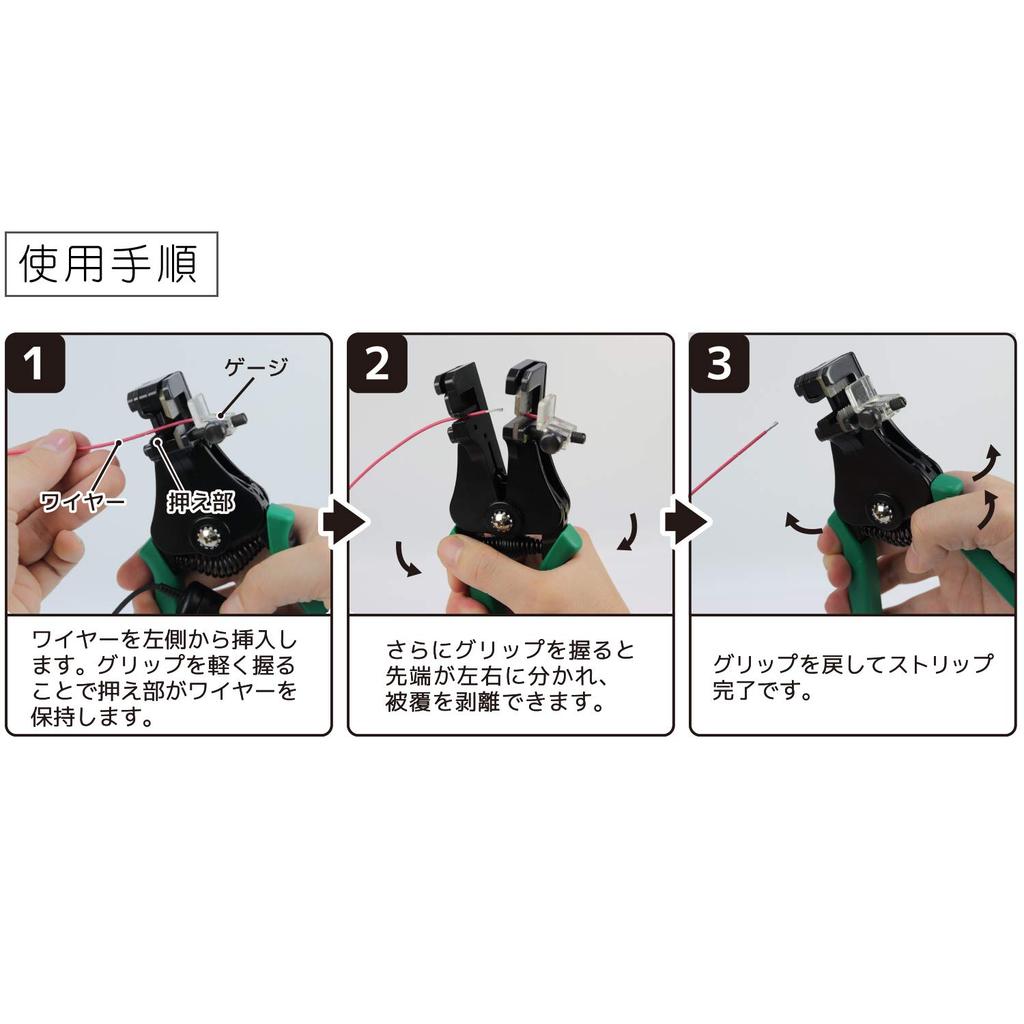 使用手順

1

ゲージ

ワイヤー

押え部

ワイヤーを左側から挿入します。グリップを軽く握ることで押え部がワイヤーを保持します。

2

さらにグリップを握ると先端が左右に分かれ、被覆を剥離できます。

3

グリップを戻してストリップ完了です。