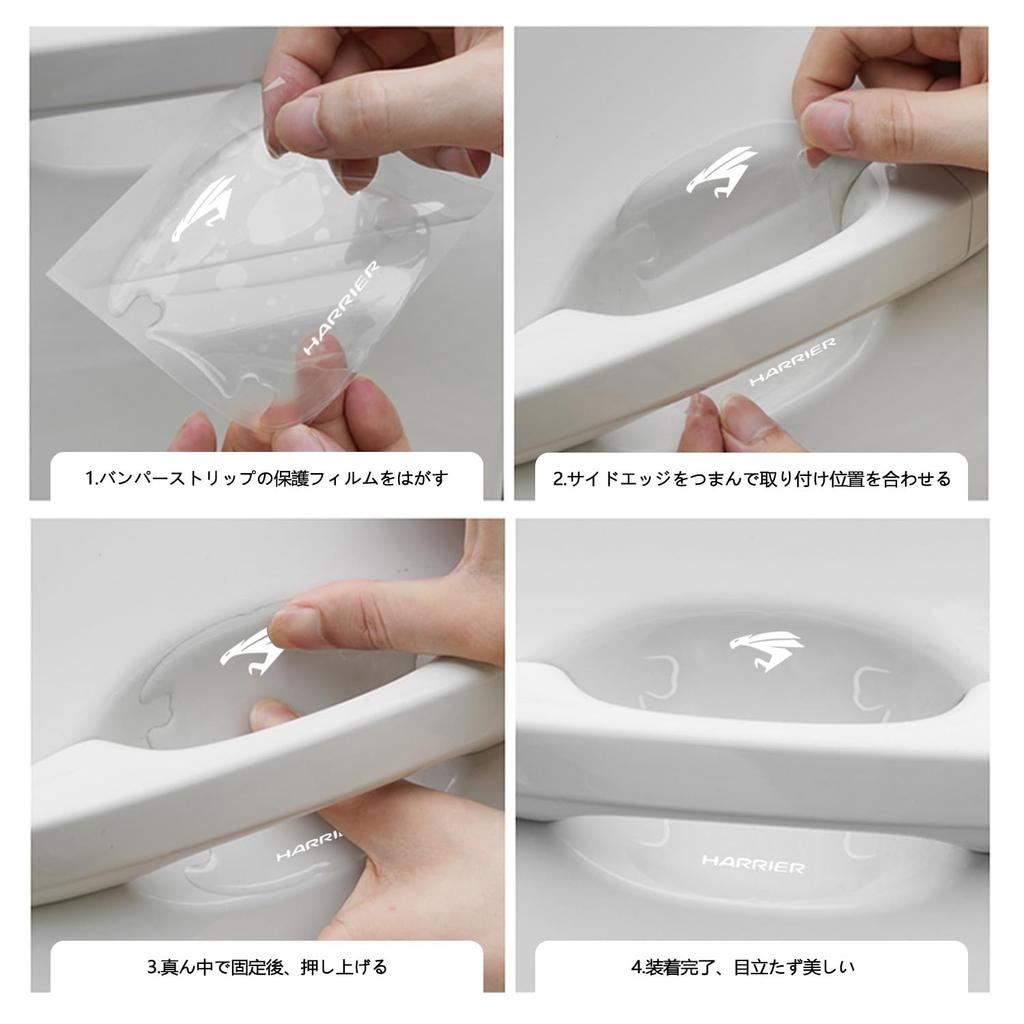 HARRIER

1.バンパーストリップの保護フィルムをはがす

HARRIER

2.サイドエッジをつまんで取り付け位置を合わせる

HARRIER

3.真ん中で固定後、押し上げる

HARRIER

4.装着完了、目立たず美しい