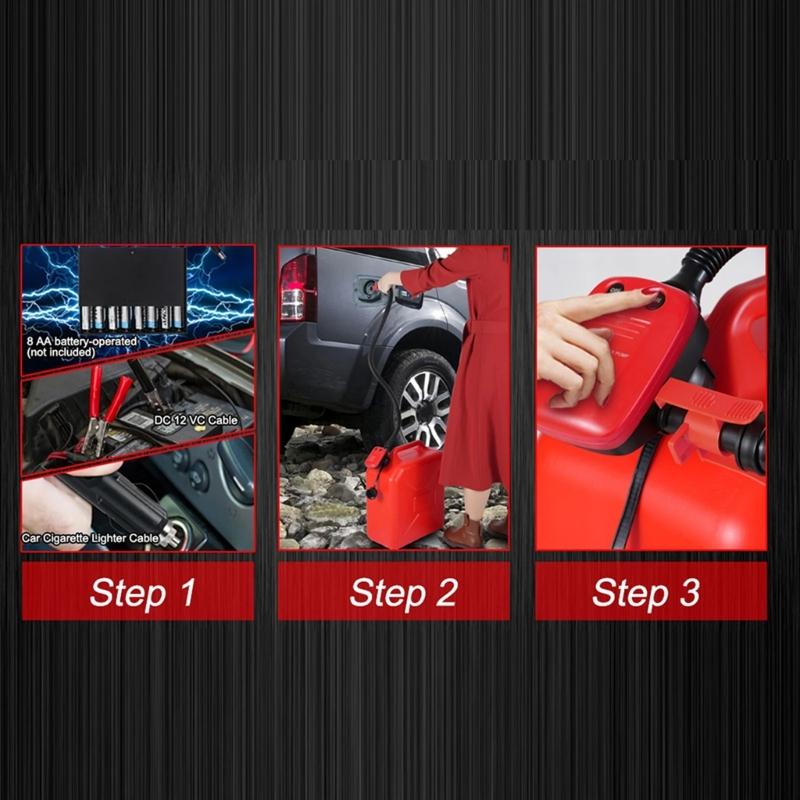 8 AA battery-operated
(not included)

DC 12 VC Cable

Car Cigarette Lighter Cable

Step 1

Step 2

Step 3