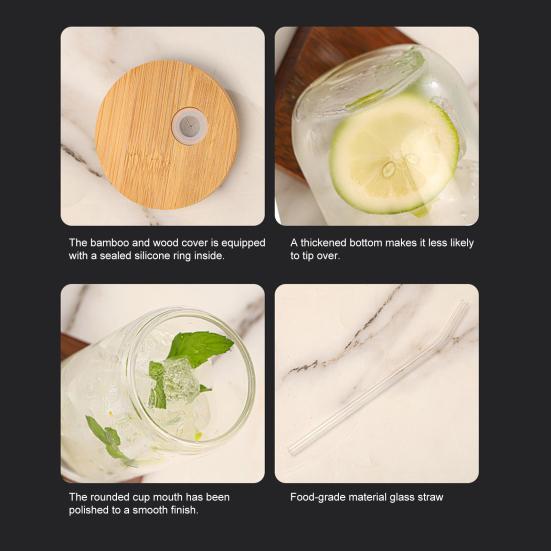 The bamboo and wood cover is equipped with a sealed silicone ring inside.

A thickened bottom makes it less likely to tip over.

The rounded cup mouth has been polished to a smooth finish.

Food-grade material glass straw