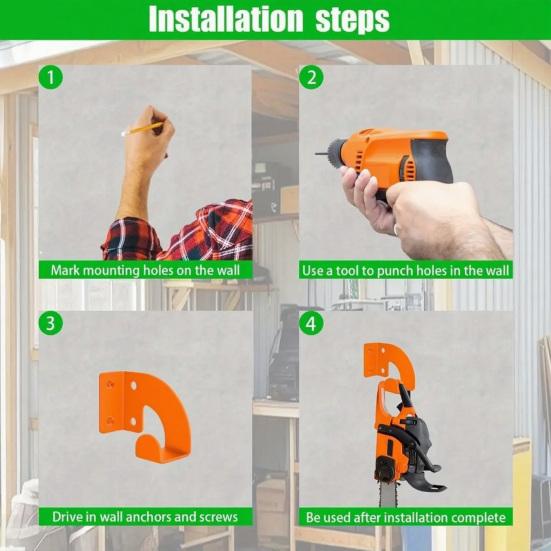 Installation steps

1

Mark mounting holes on the wall

2

Use a tool to punch holes in the wall

3

Drive in wall anchors and screws

4

Be used after installation complete