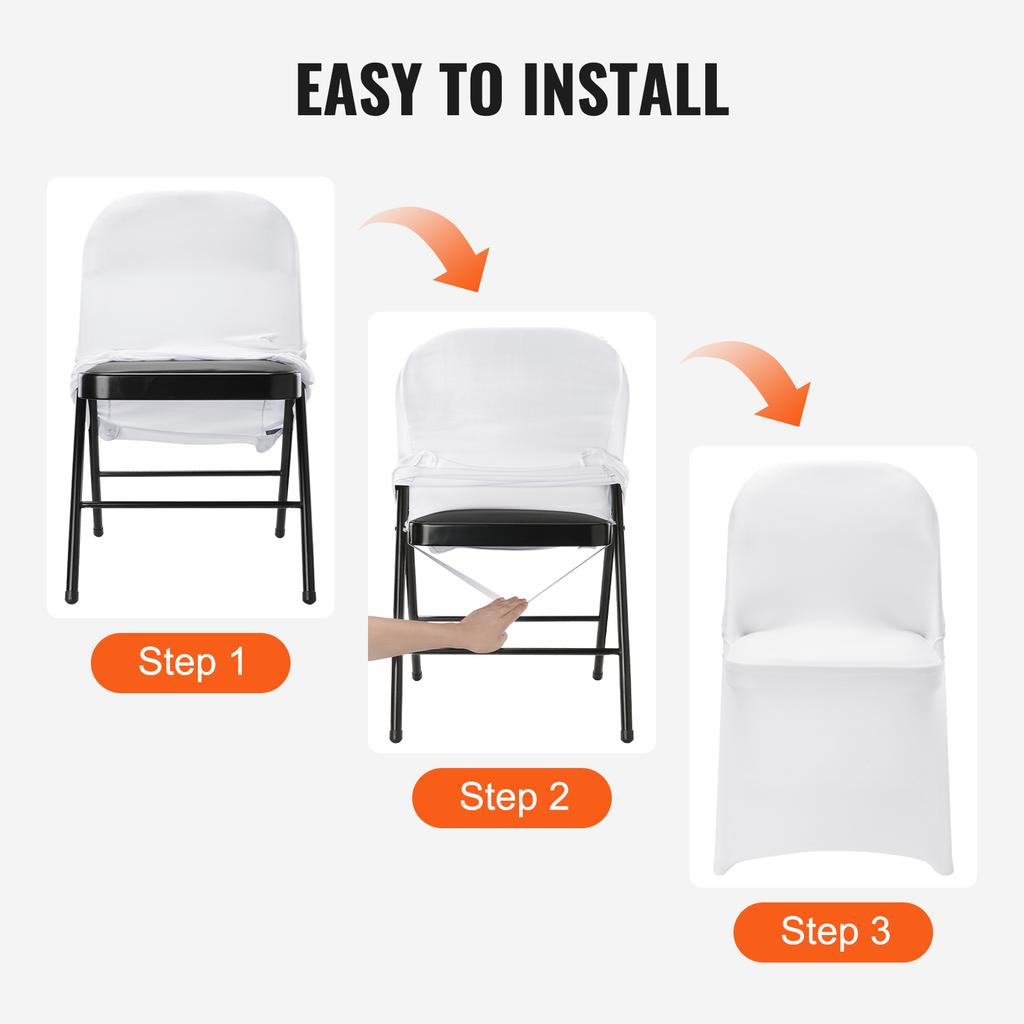 EASY TO INSTALL

Step 1

Step 2

Step 3