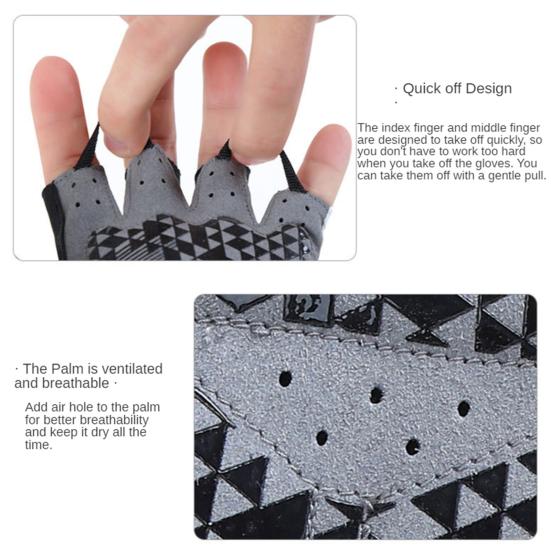 · Quick off Design
·

The index finger and middle finger are designed to take off quickly, so you don't have to work too hard when you take off the gloves. You can take them off with a gentle pull.

· The Palm is ventilated and breathable ·

Add air hole to the palm for better breathability and keep it dry all the time.