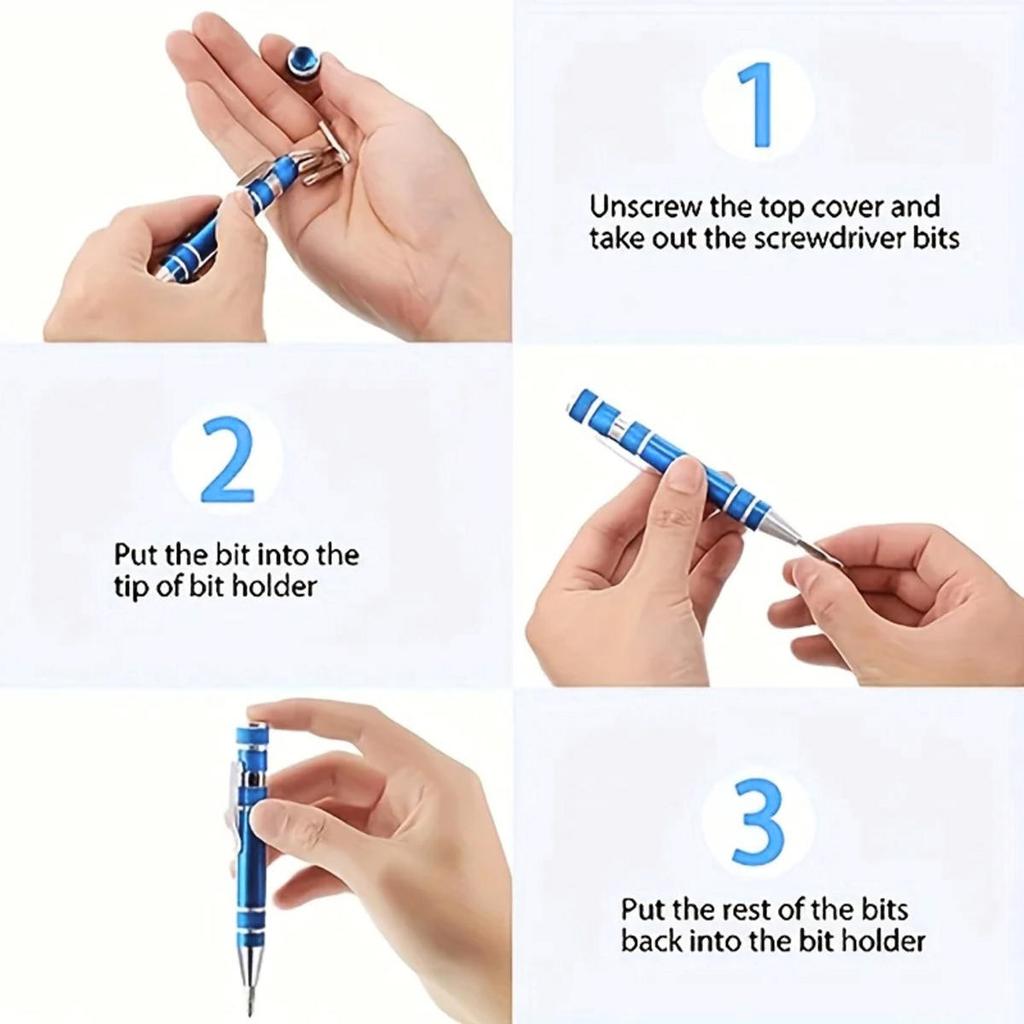 1

Unscrew the top cover and take out the screwdriver bits

2

Put the bit into the tip of bit holder

3

Put the rest of the bits back into the bit holder