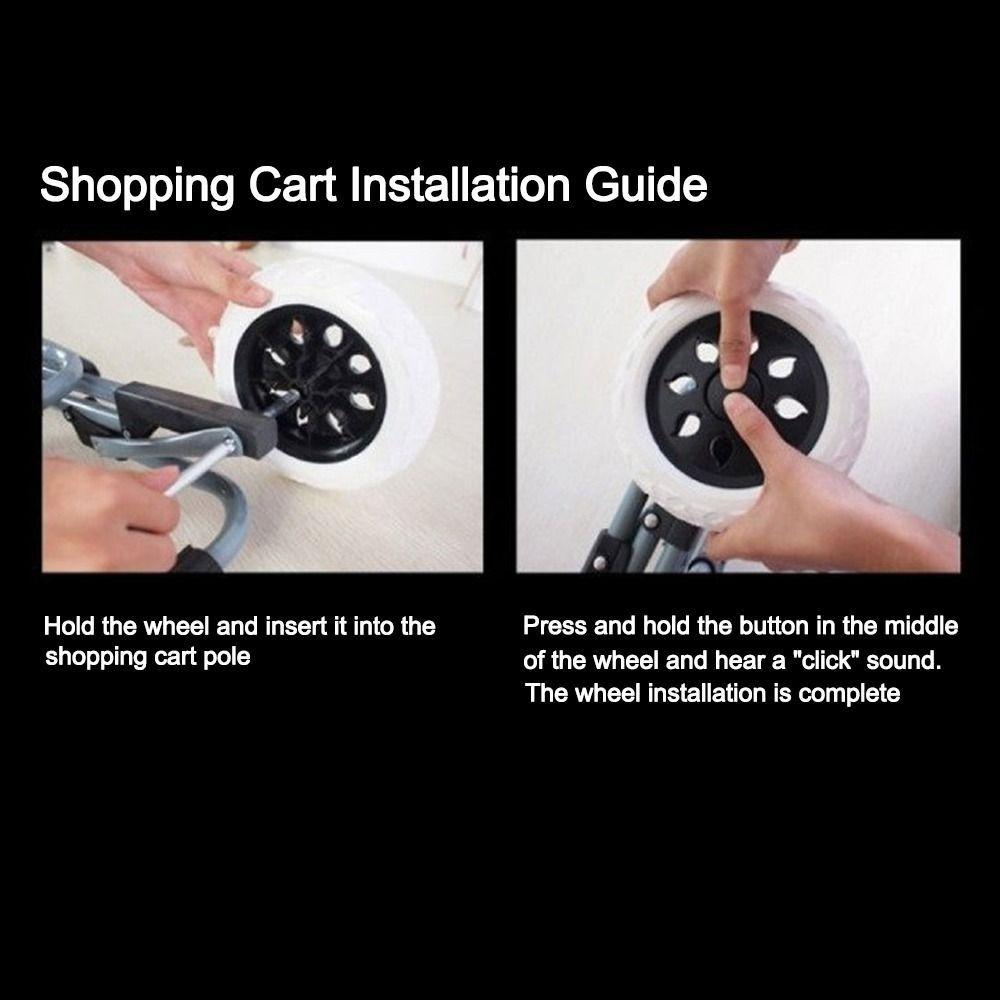 Shopping Cart Installation Guide

Hold the wheel and insert it into the shopping cart pole

Press and hold the button in the middle of the wheel and hear a "click" sound. The wheel installation is complete