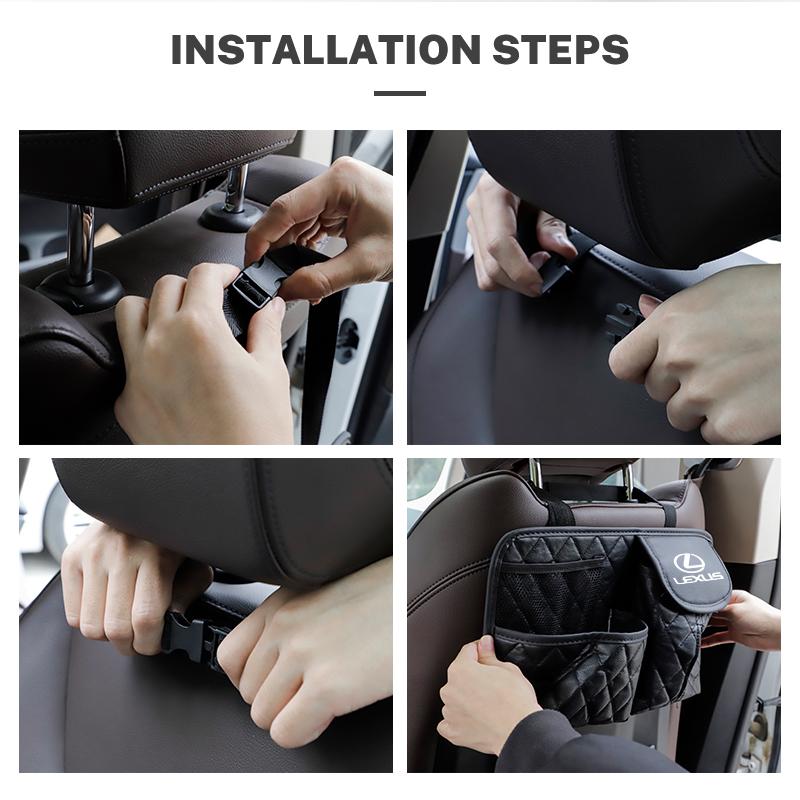 INSTALLATION STEPS

LEXUS