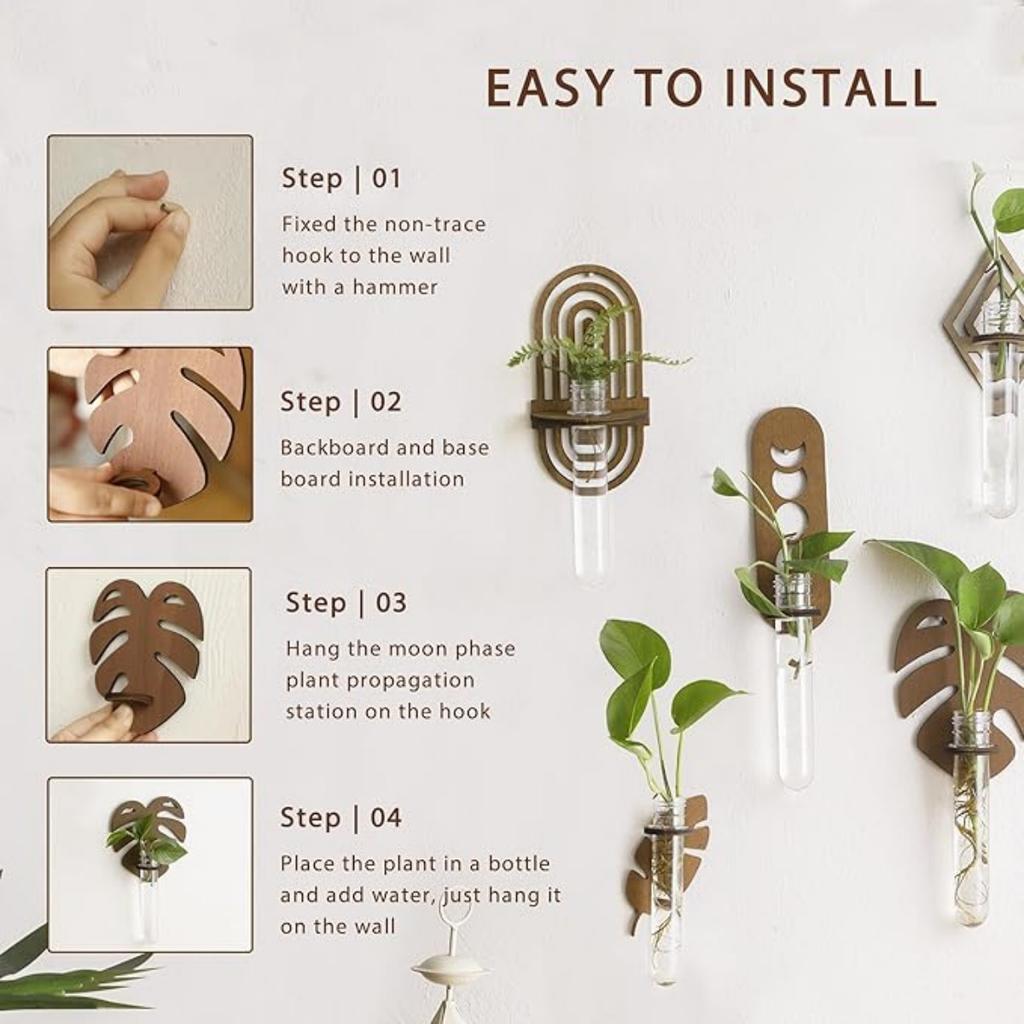 EASY TO INSTALL

Step | 01

Fixed the non-trace hook to the wall with a hammer

Step | 02

Backboard and base board installation

Step | 03

Hang the moon phase plant propagation station on the hook

Step | 04

Place the plant in a bottle and add water, just hang it on the wall