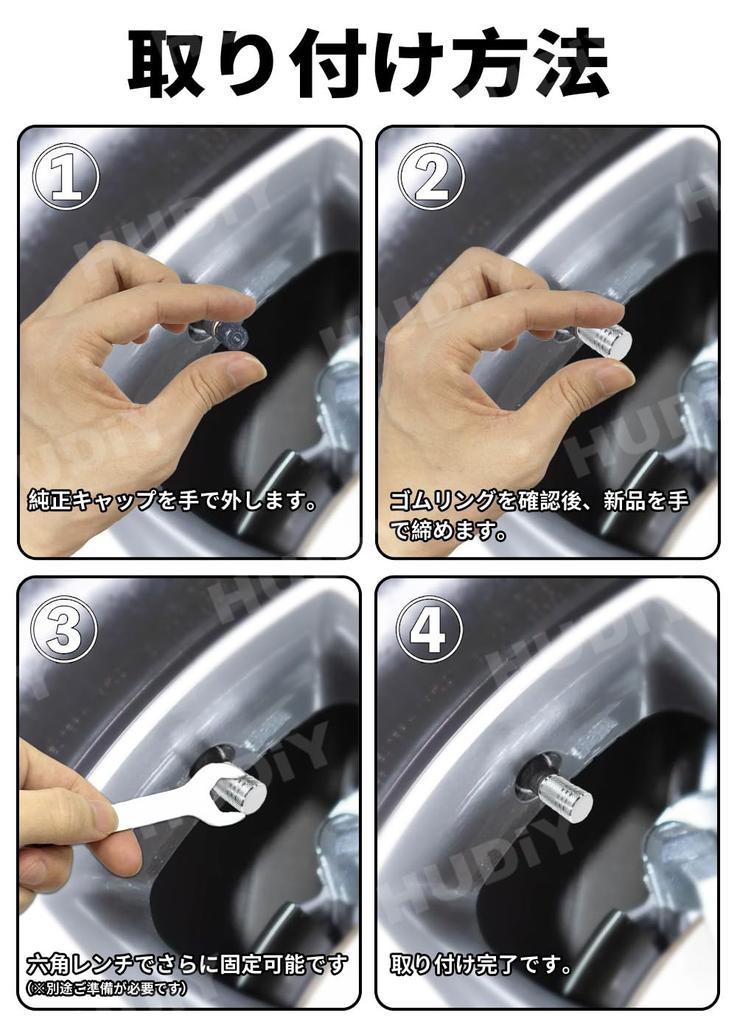 取り付け方法

①
HUDIY
純正キャップを手で外します。

②
HUDIY
ゴムリングを確認後、新品を手で締めます。

③
HUDIY
六角レンチでさらに固定可能です
(※別途ご準備が必要です)

④
HUDIY
取り付け完了です。