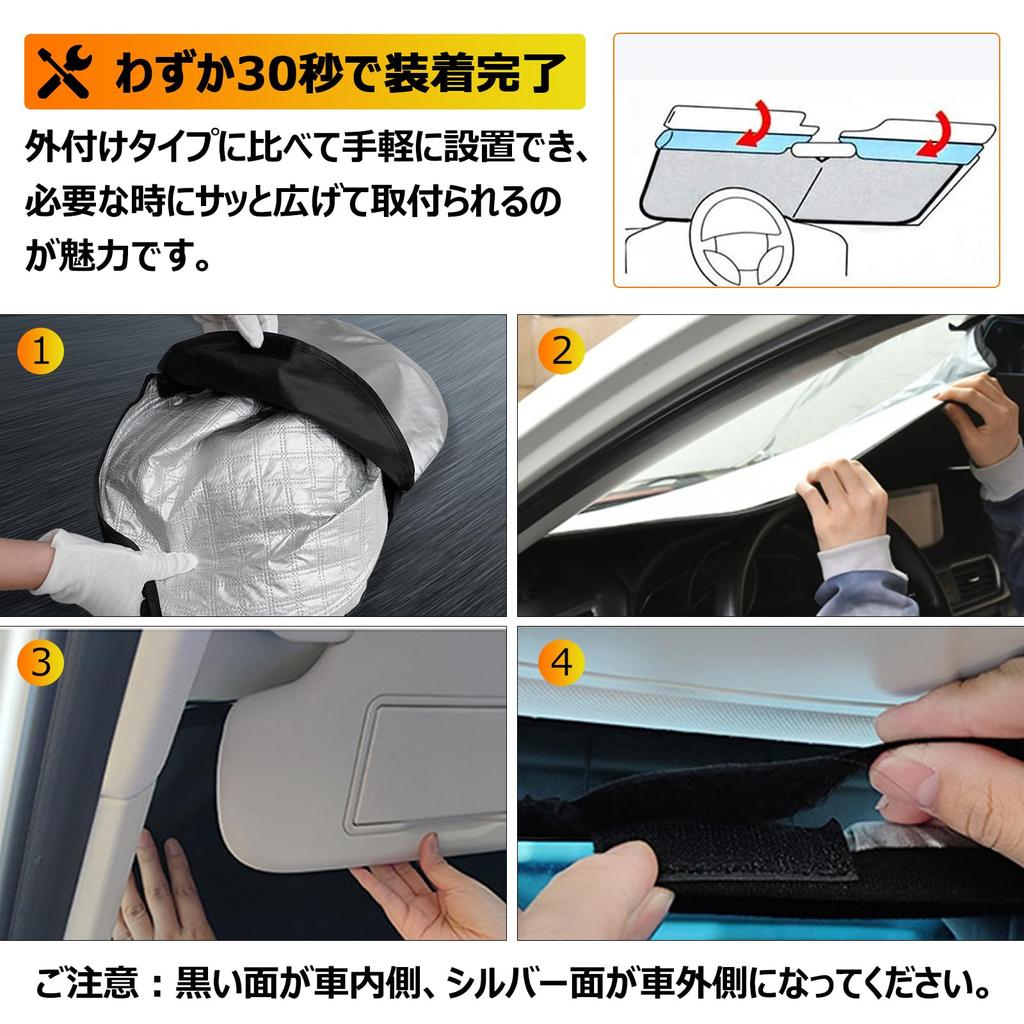 わずか30秒で装着完了

外付けタイプに比べて手軽に設置でき、必要な時にサッと広げて取付られるのが魅力です。

1

2

3

4

ご注意：黒い面が車内側、シルバー面が車外側になってください。