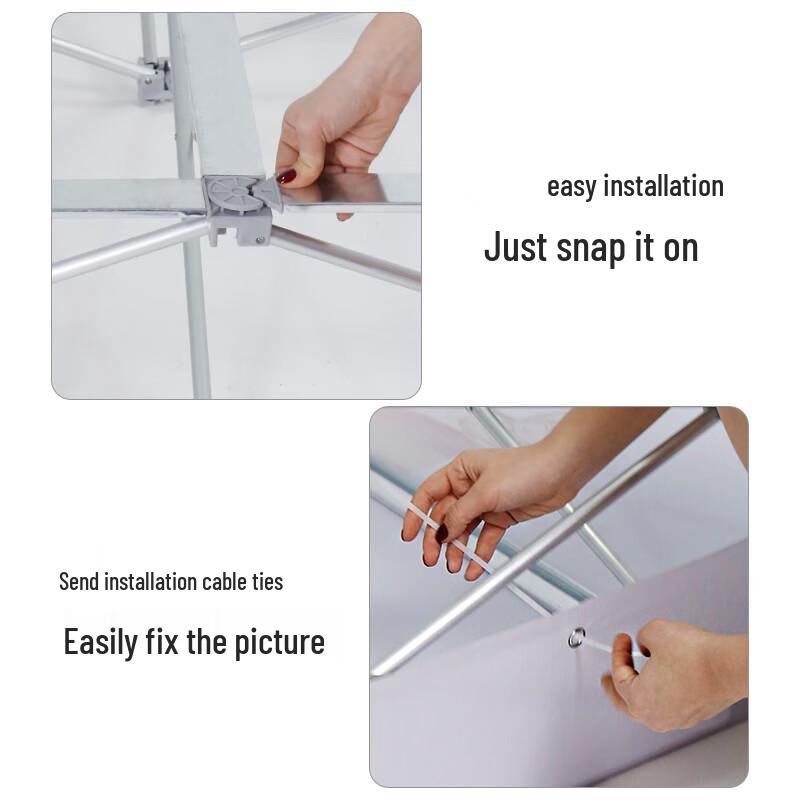 easy installation

Just snap it on

Send installation cable ties

Easily fix the picture